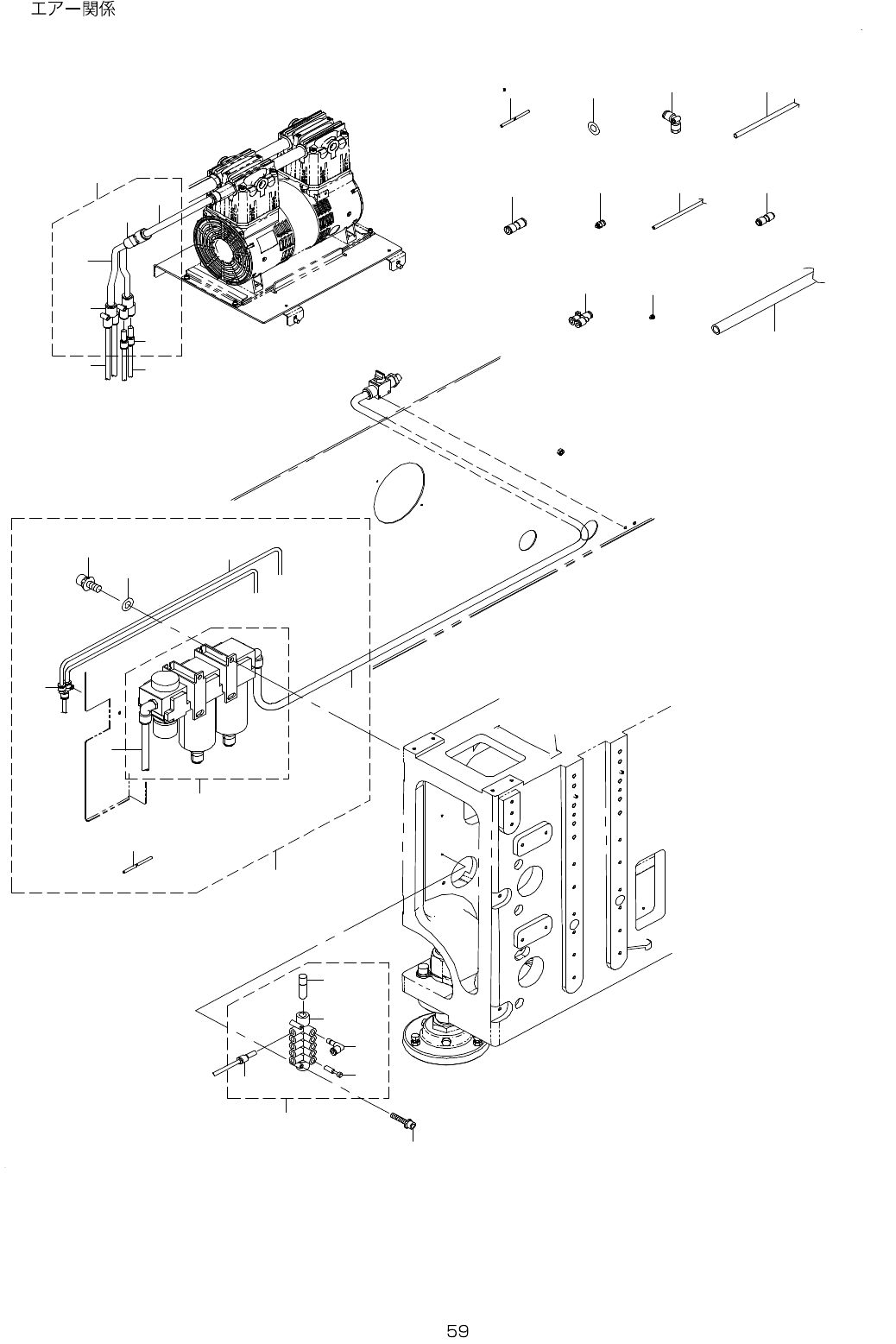 エアー関係

59