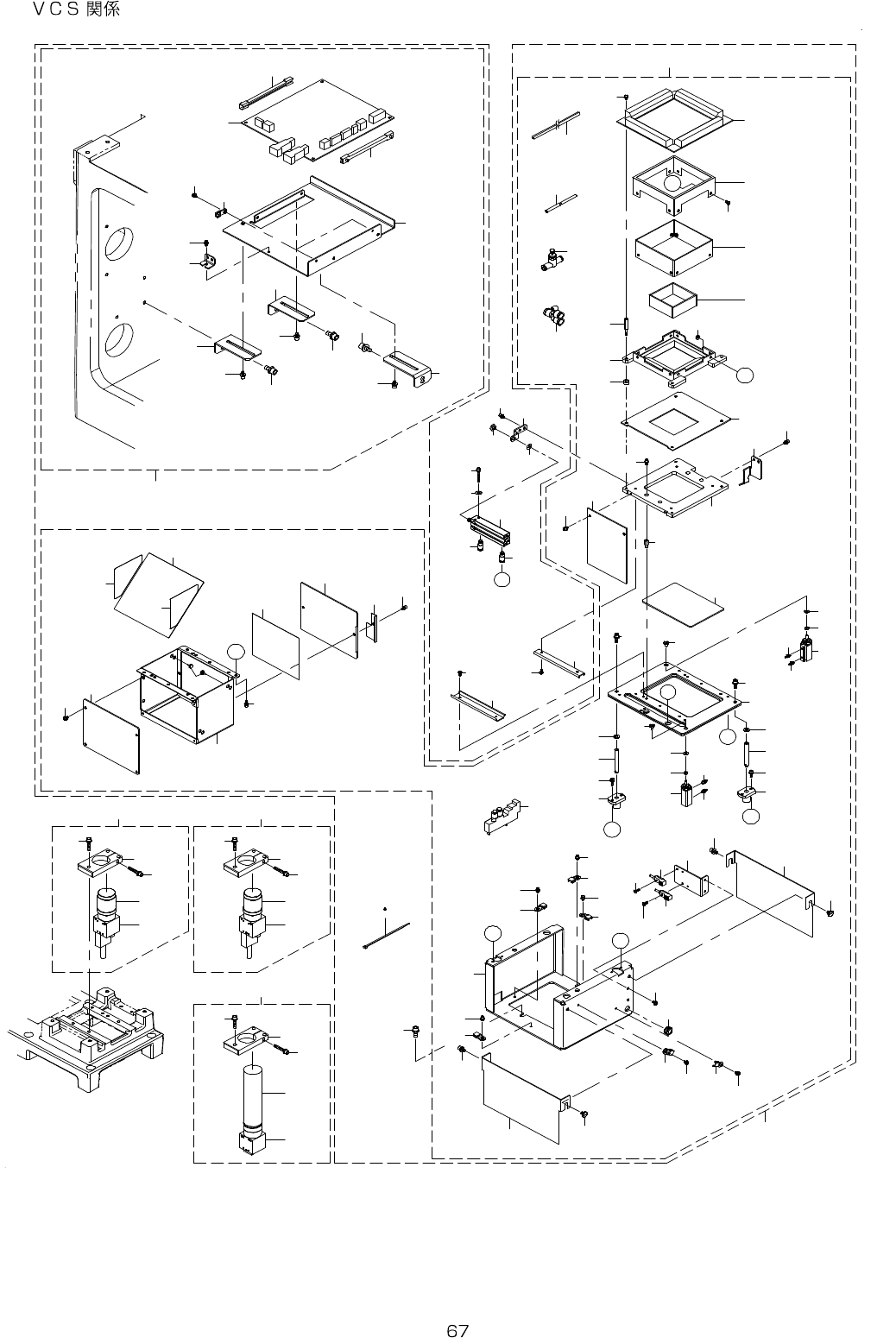 ＶＣＳ 関係

67