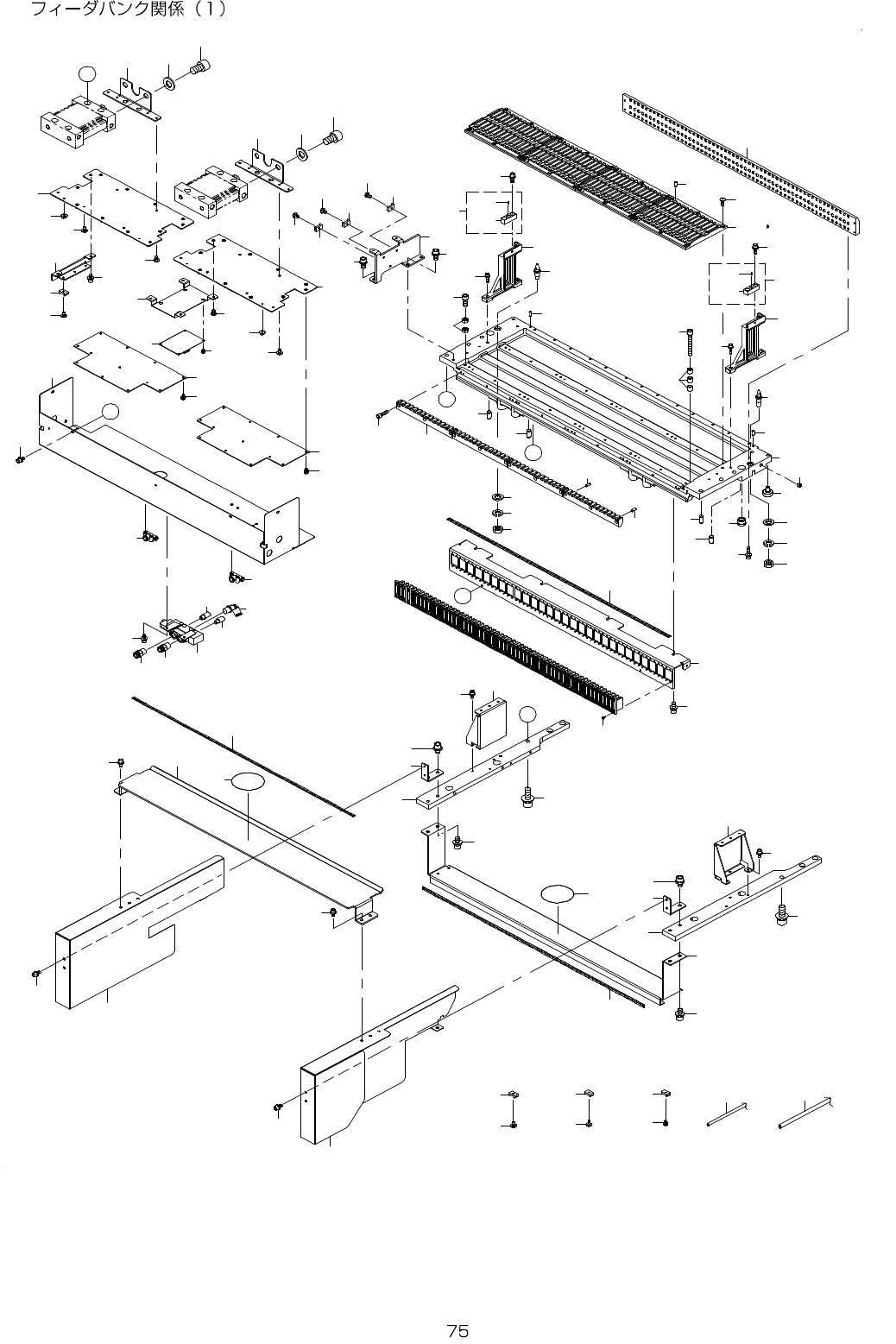 フィーダバンク関係（1）

75