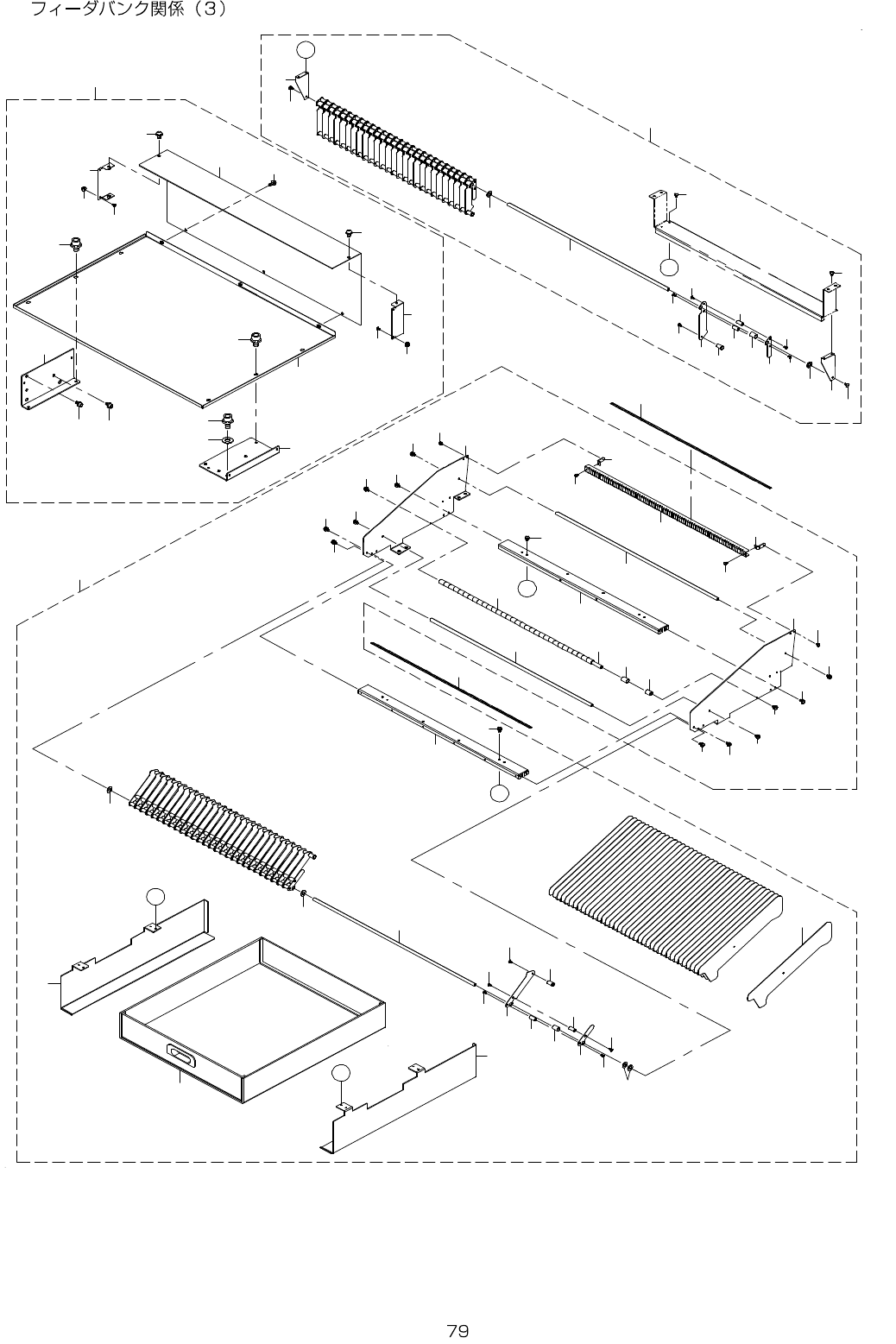 フィーダバンク関係（3）

79