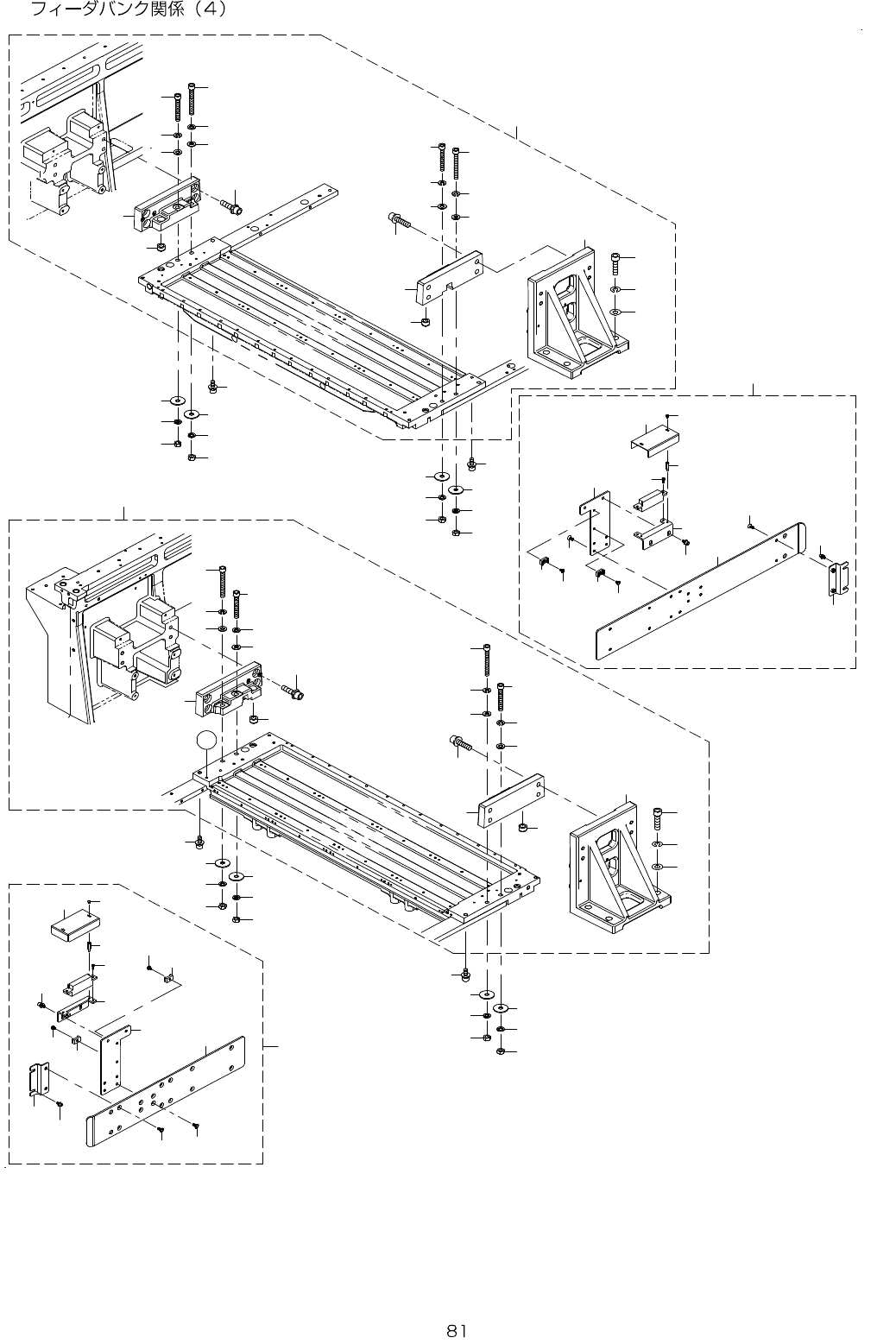 フィーダバンク関係（4）

81