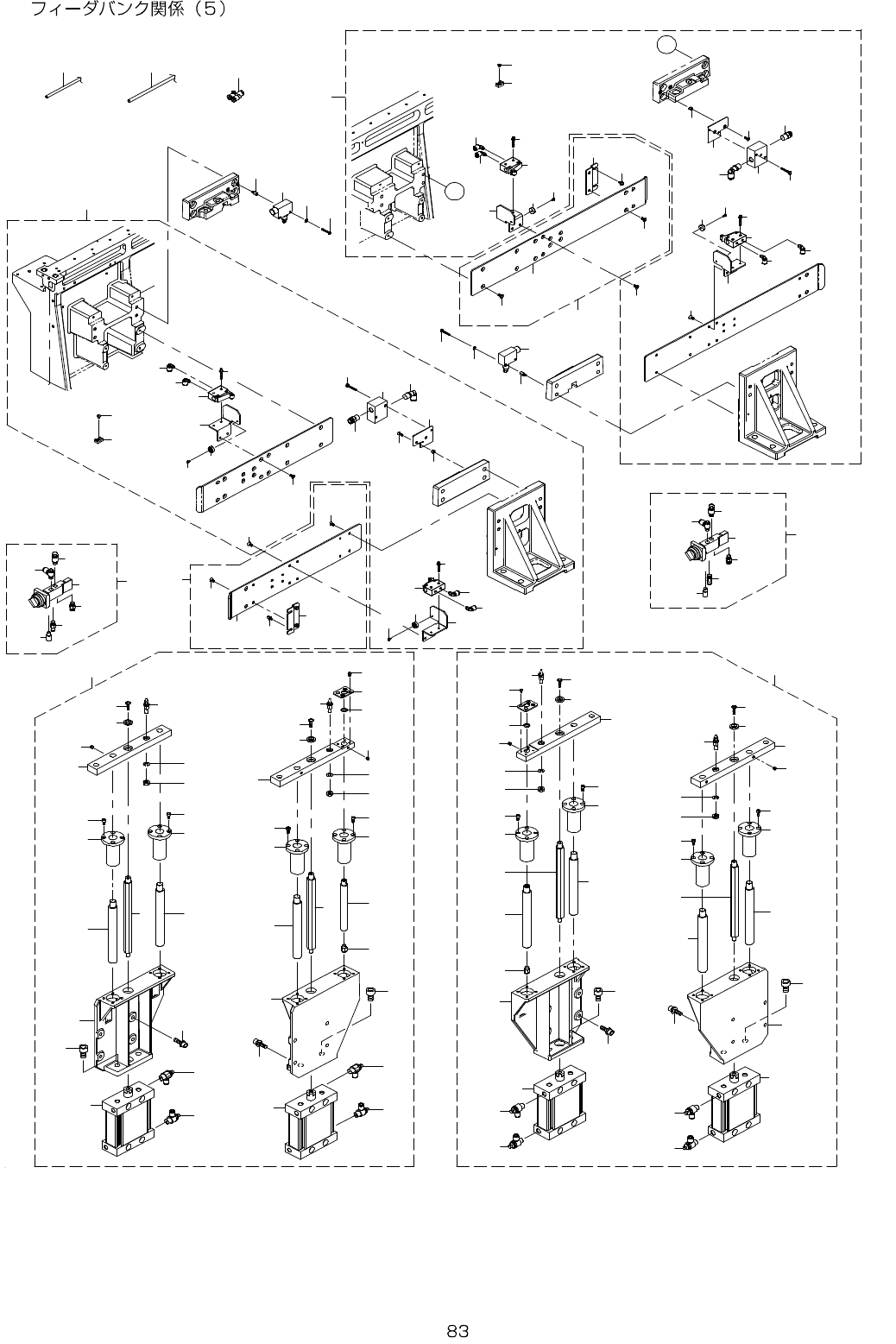 フィーダバンク関係（5）

83