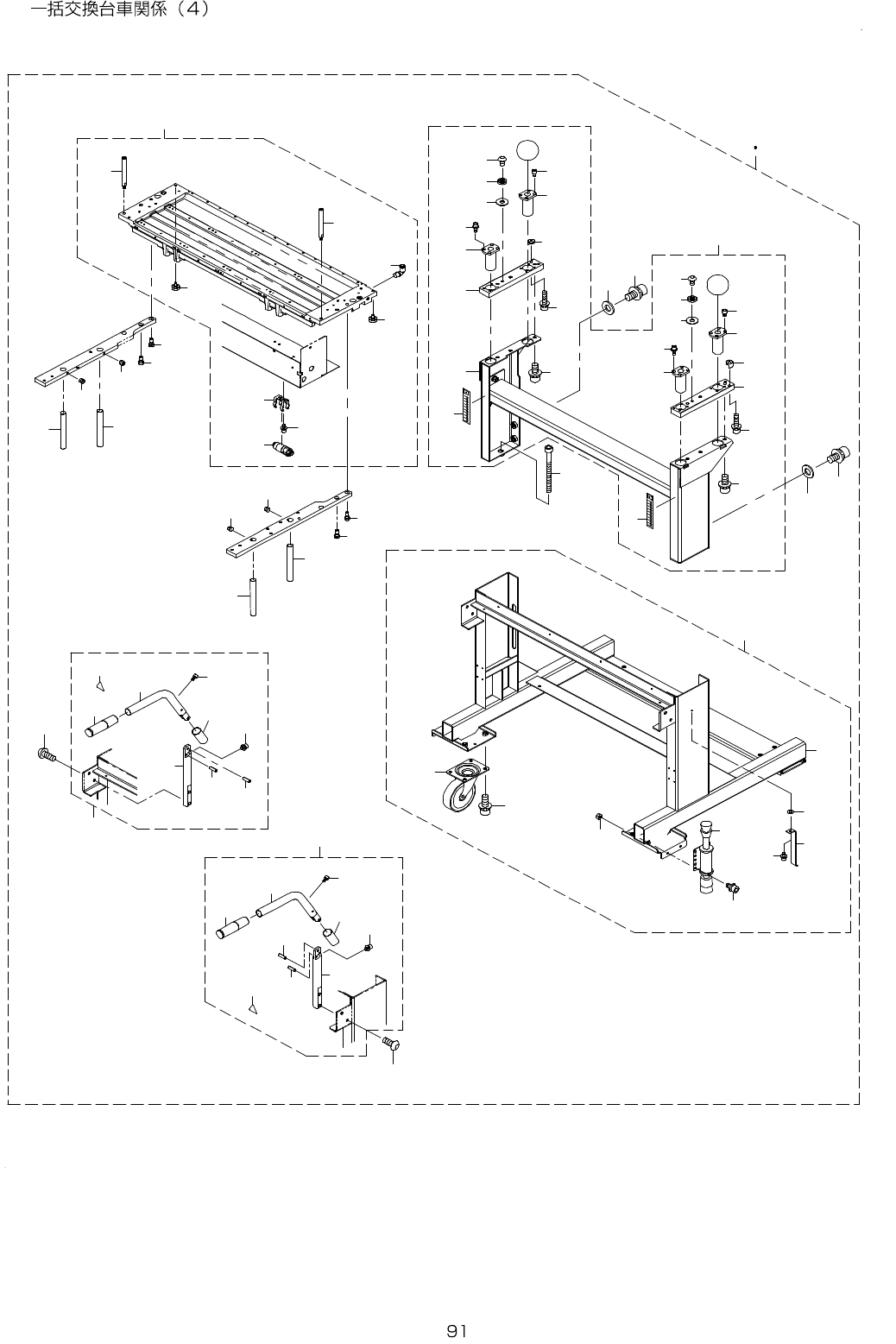 一括交換台車関係（4）

91