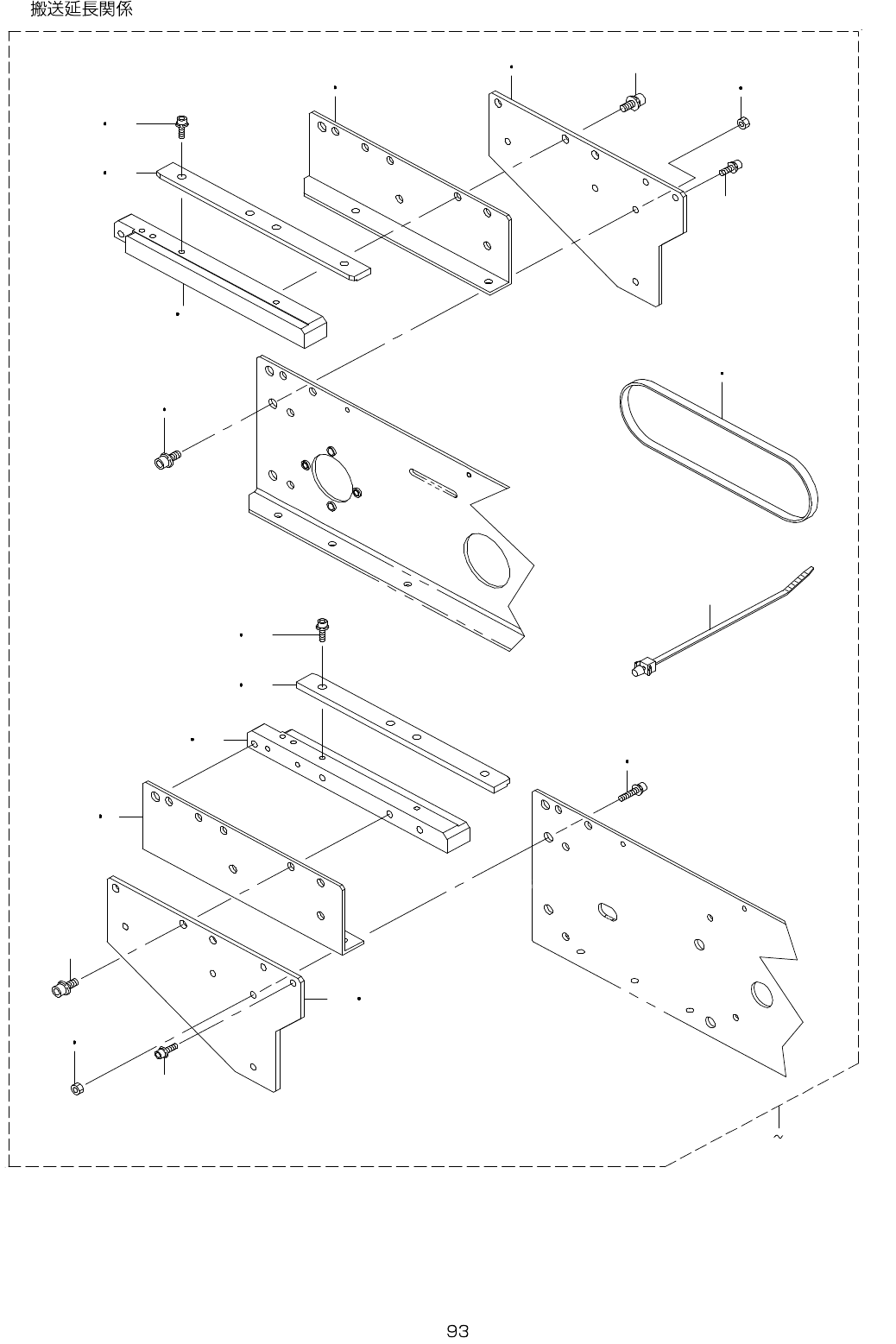 搬送延長関係

~

93