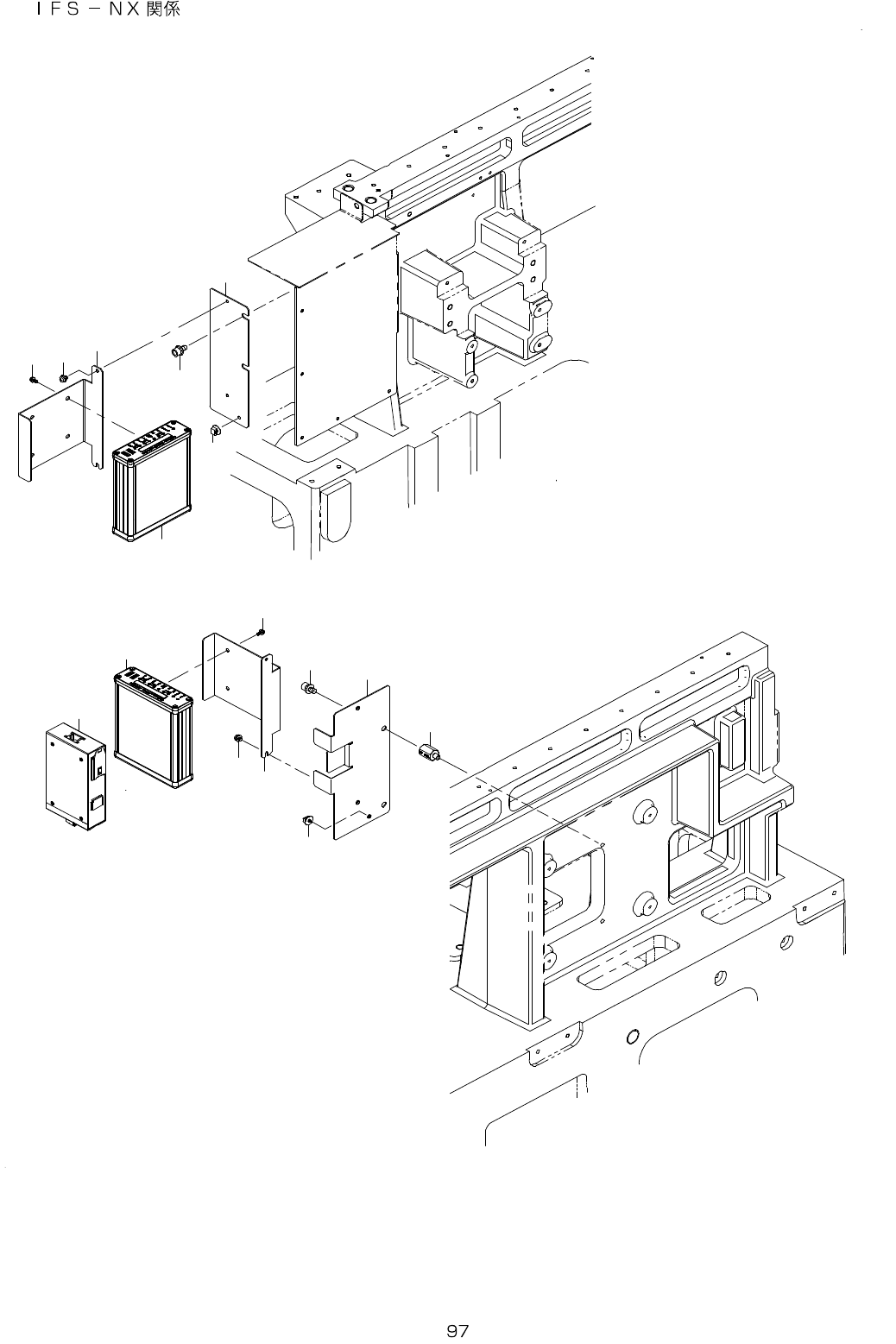 ＩＦＳ－ＮＸ関係

97