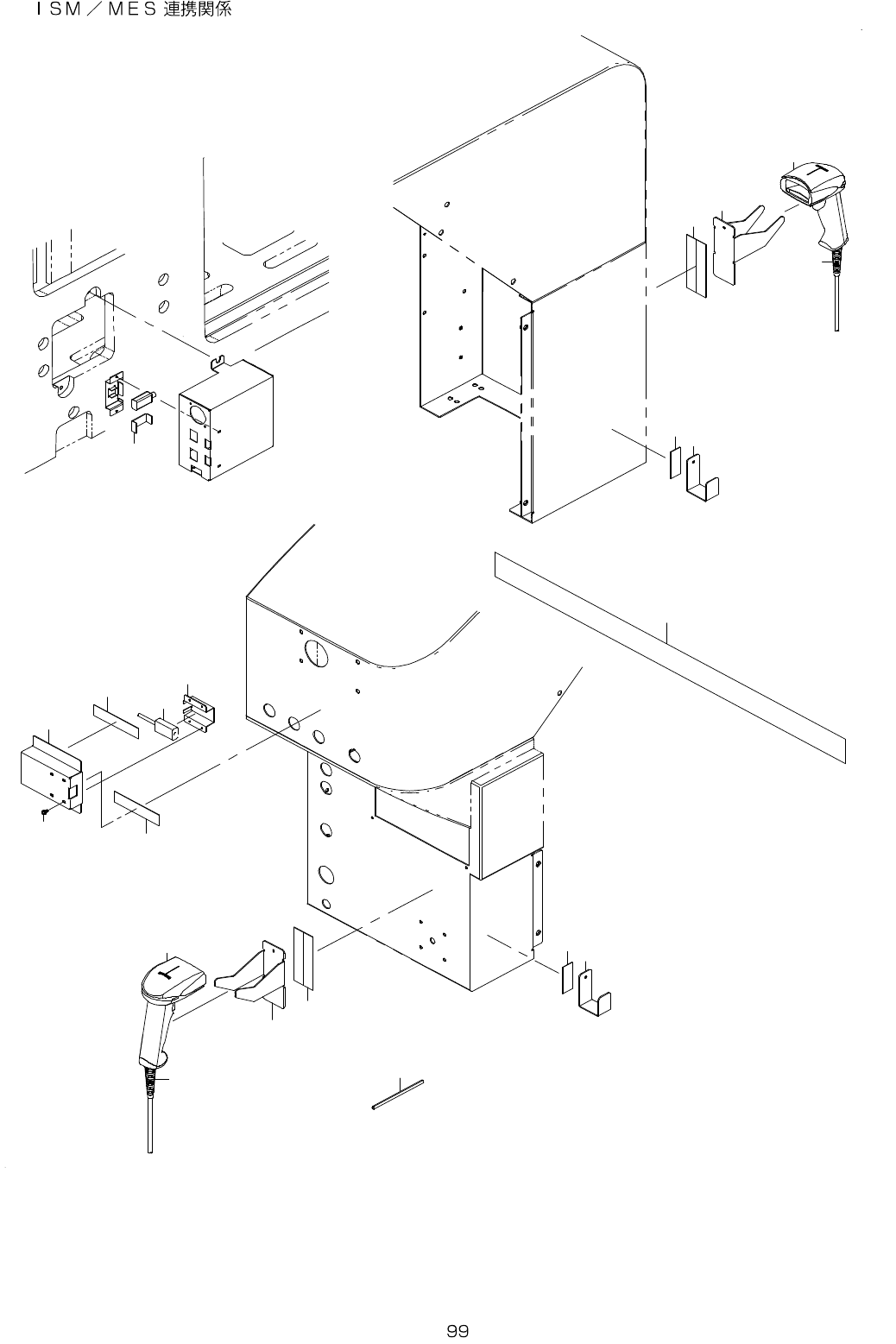 ＩＳＭ／ＭＥＳ 連携関係

99