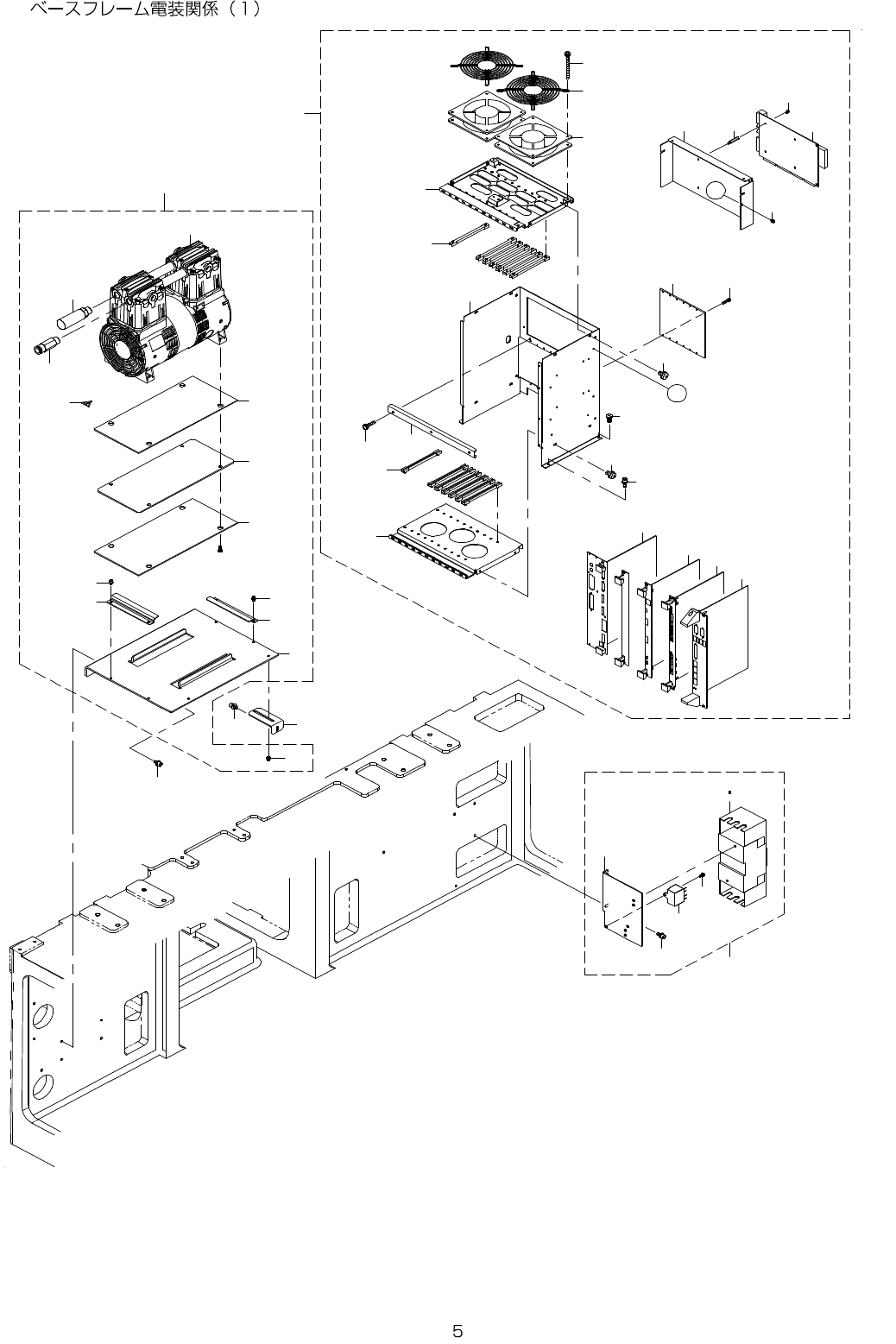 ベースフレーム電装関係（1）

5