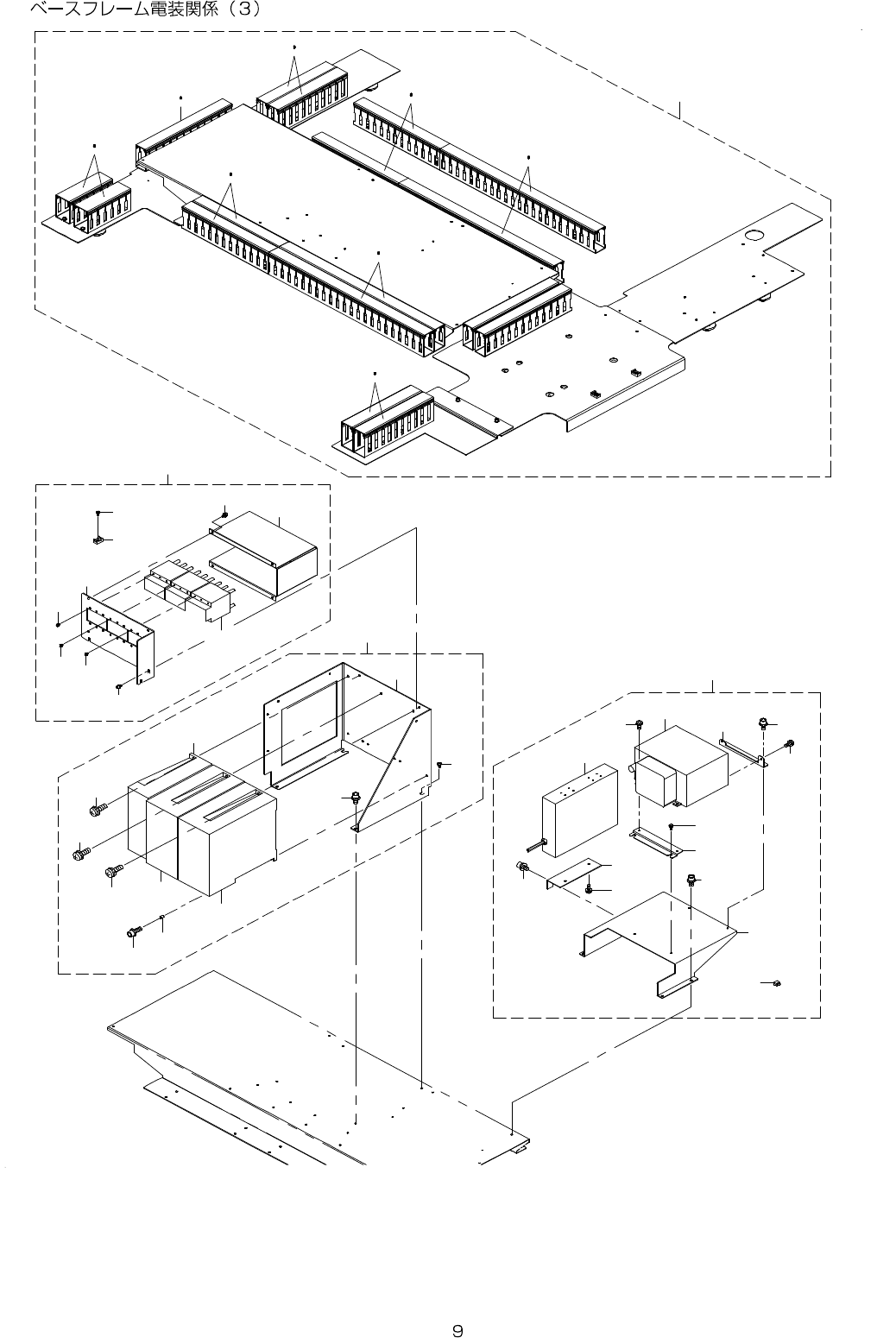 ベースフレーム電装関係（3）

9