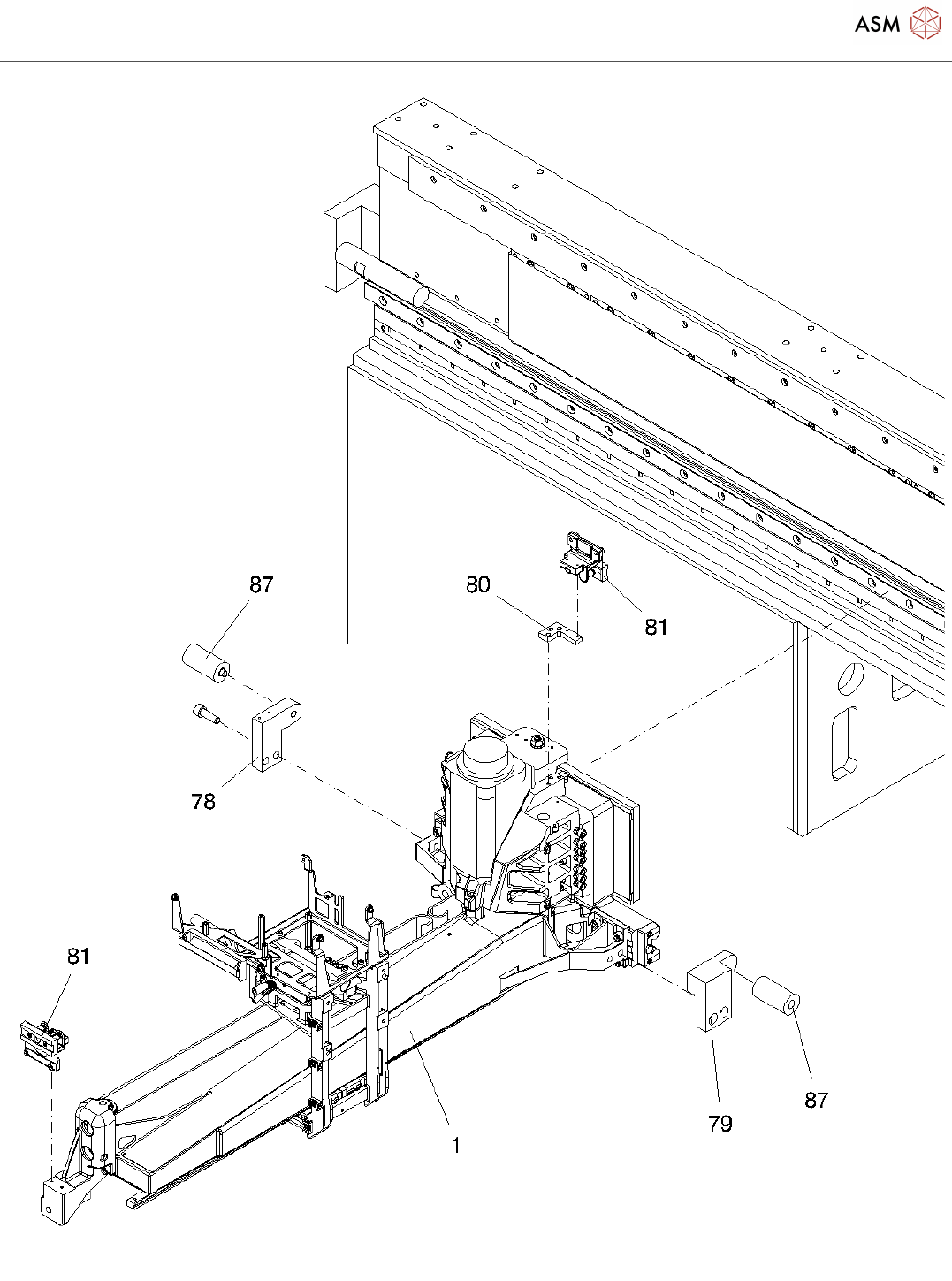 ASM

87

80

81

78

81

87

79

1