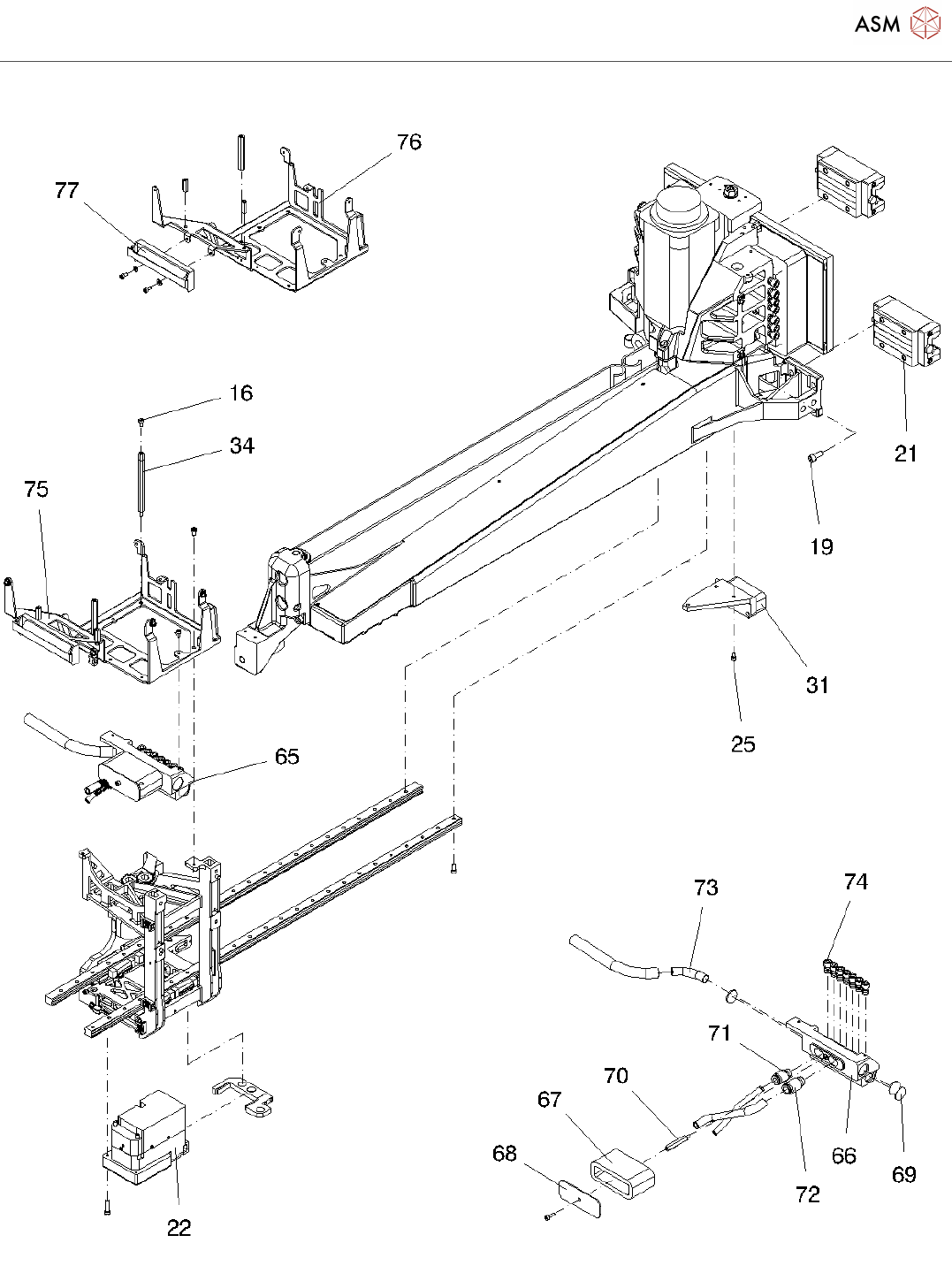 ASM

76
77
16
34
75
21
19
31
25
65
73
74
71
70
67
68
66
69
72
22