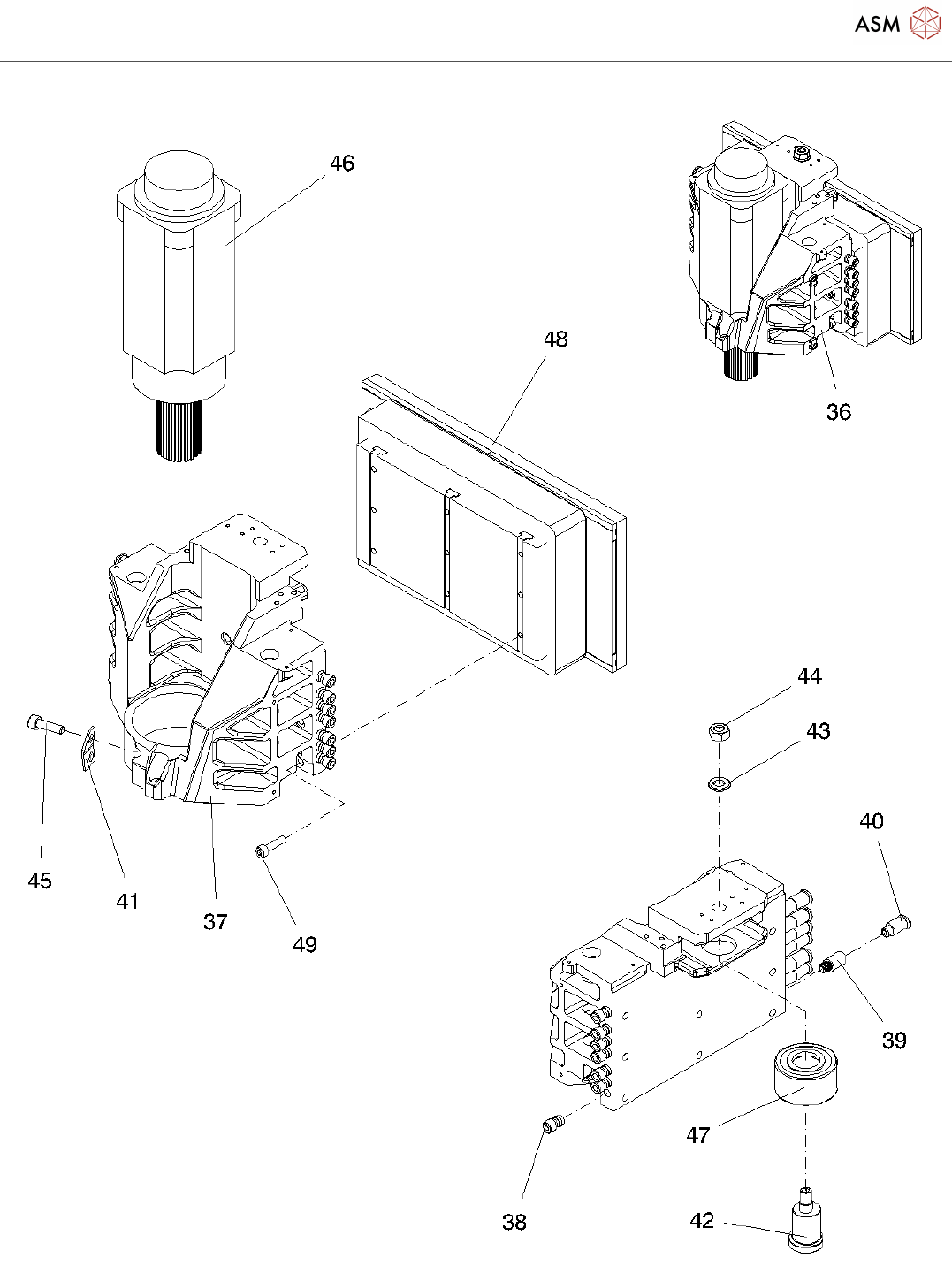 ASM

46

48

36

44

43

40

45

41

37

49

39

47

38

42