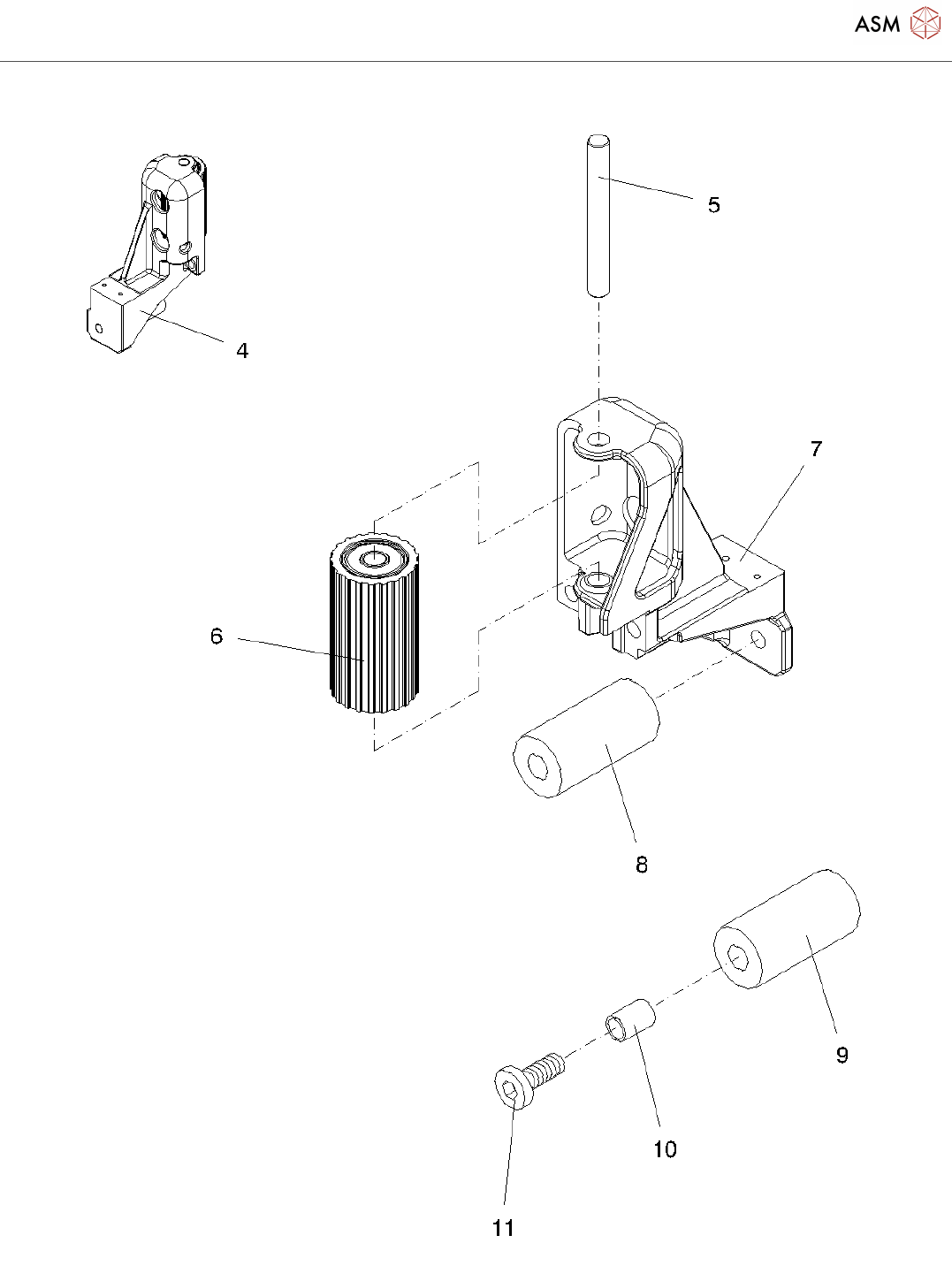 ASM

5

4

7

6

8

9

10

11