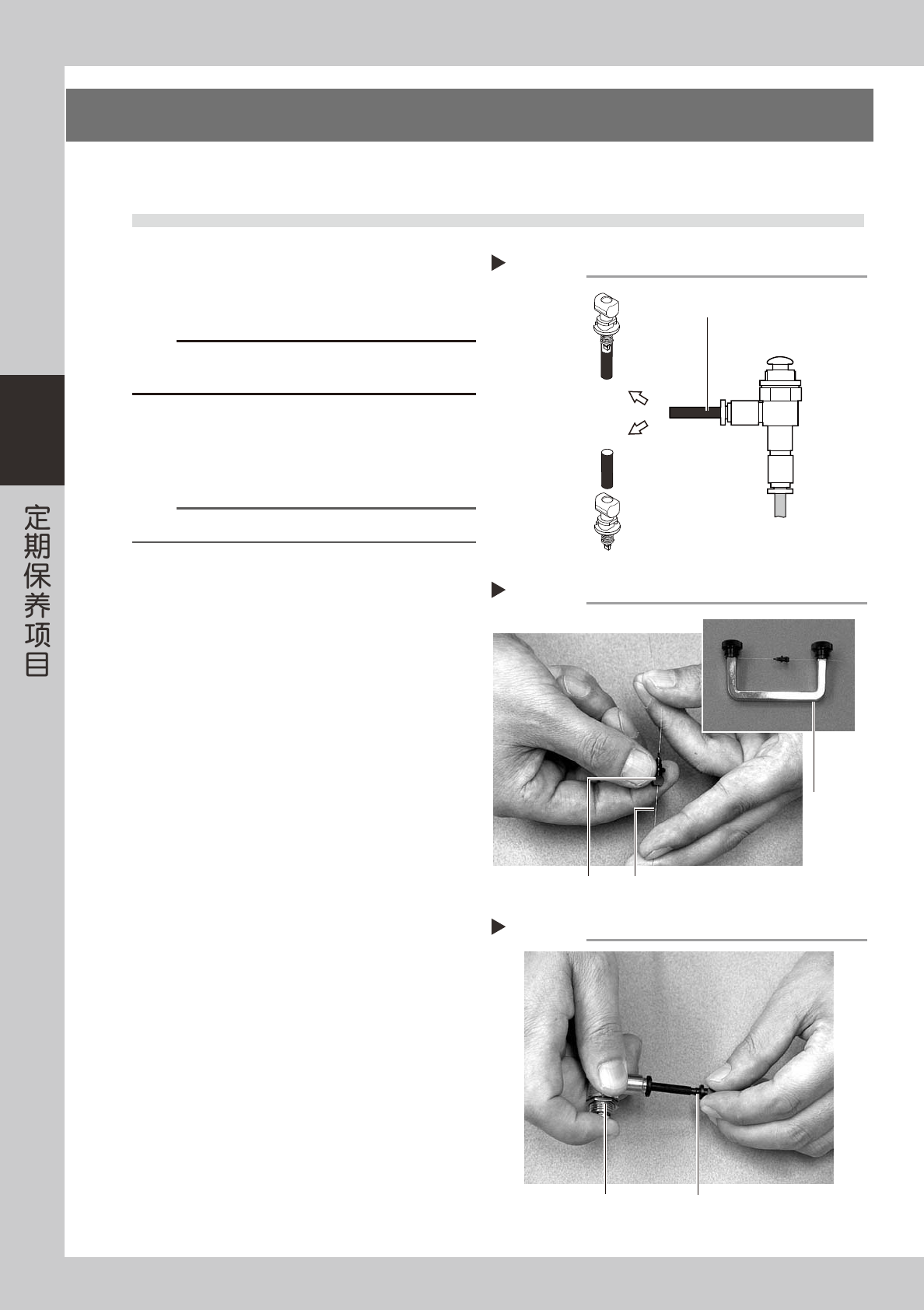 定期保养项目