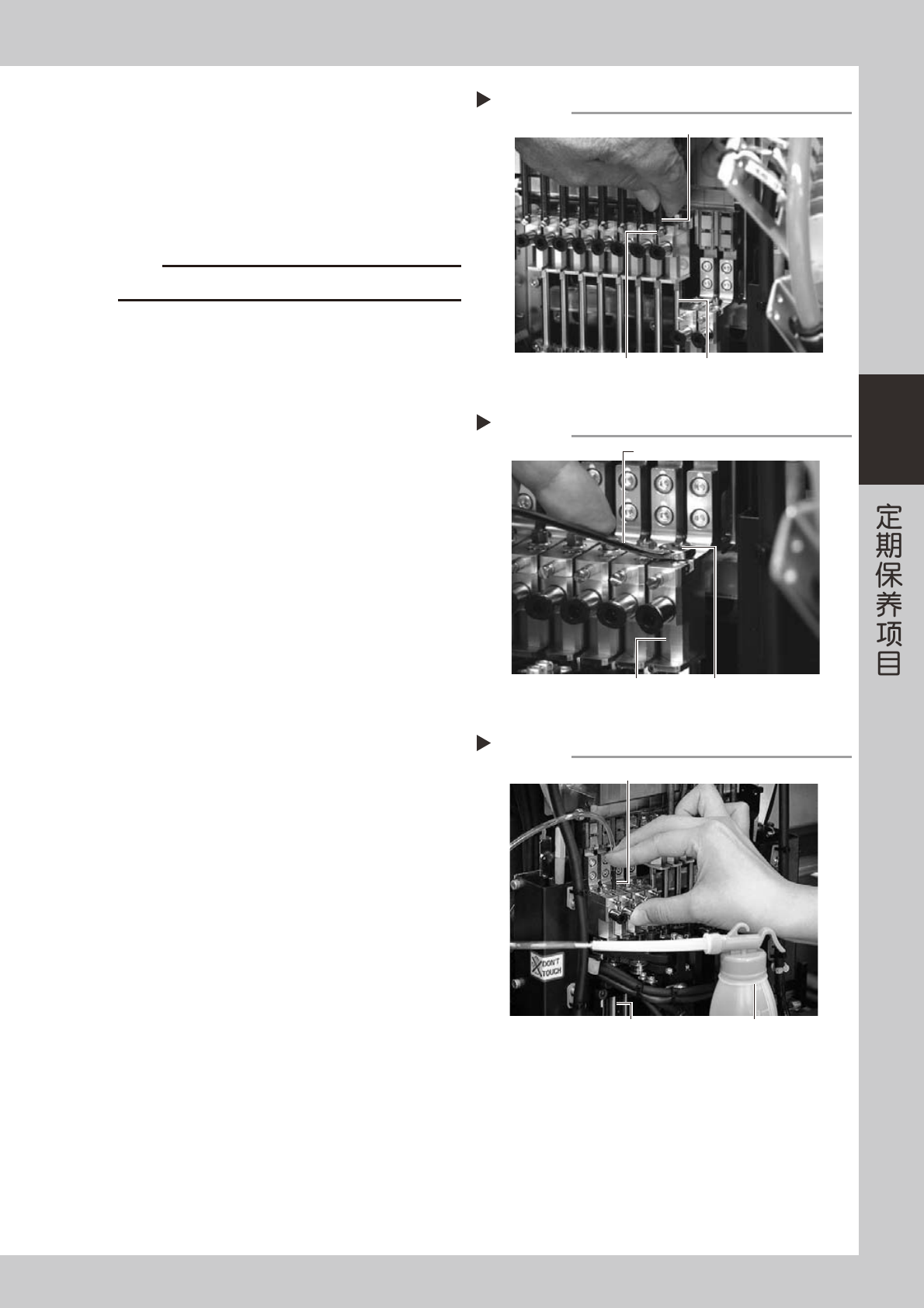 DON'T TOUCH

定期保养项目