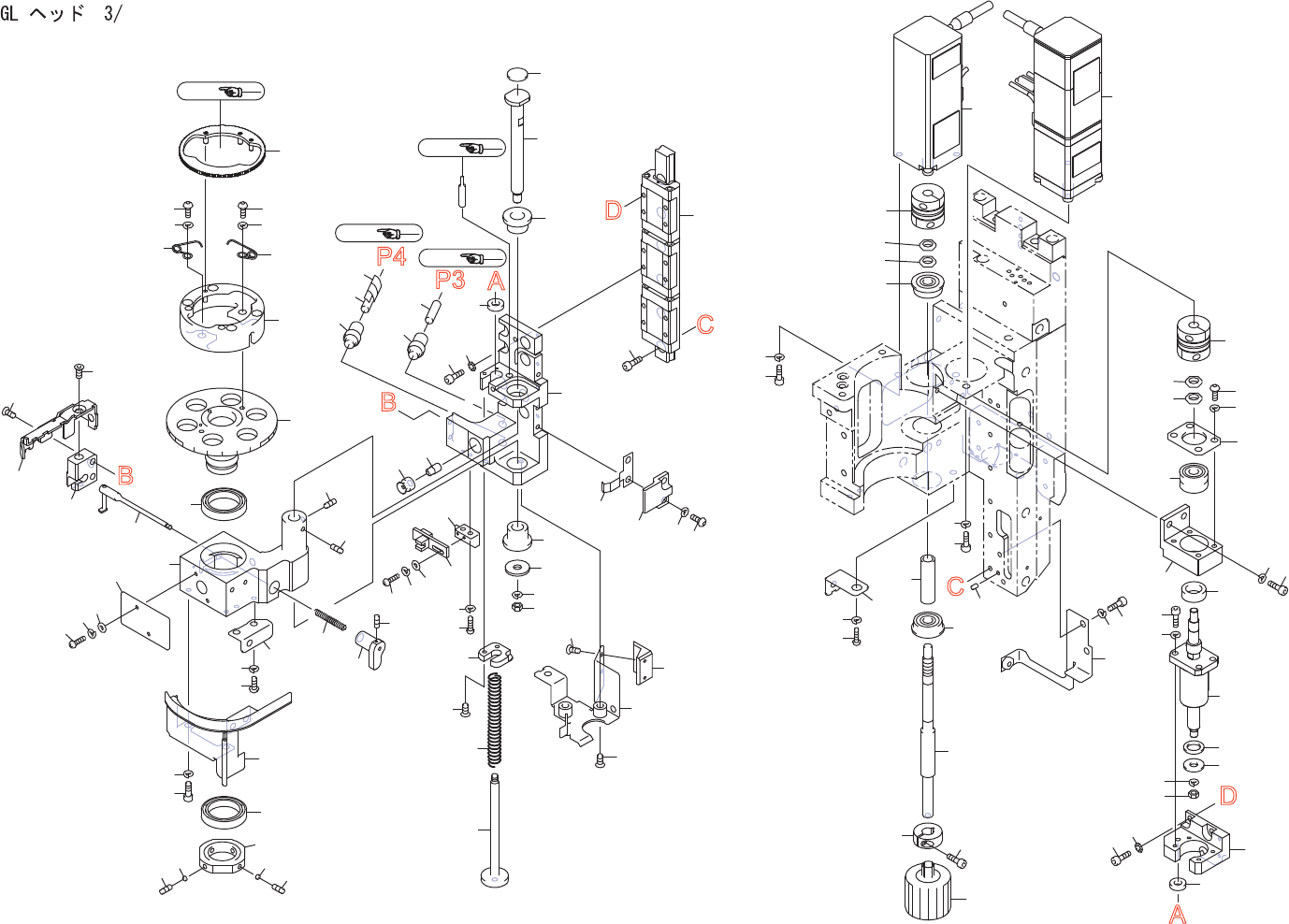 GL ヘッド 3/

D

P4

P3

A

C

B

B

C

D

A