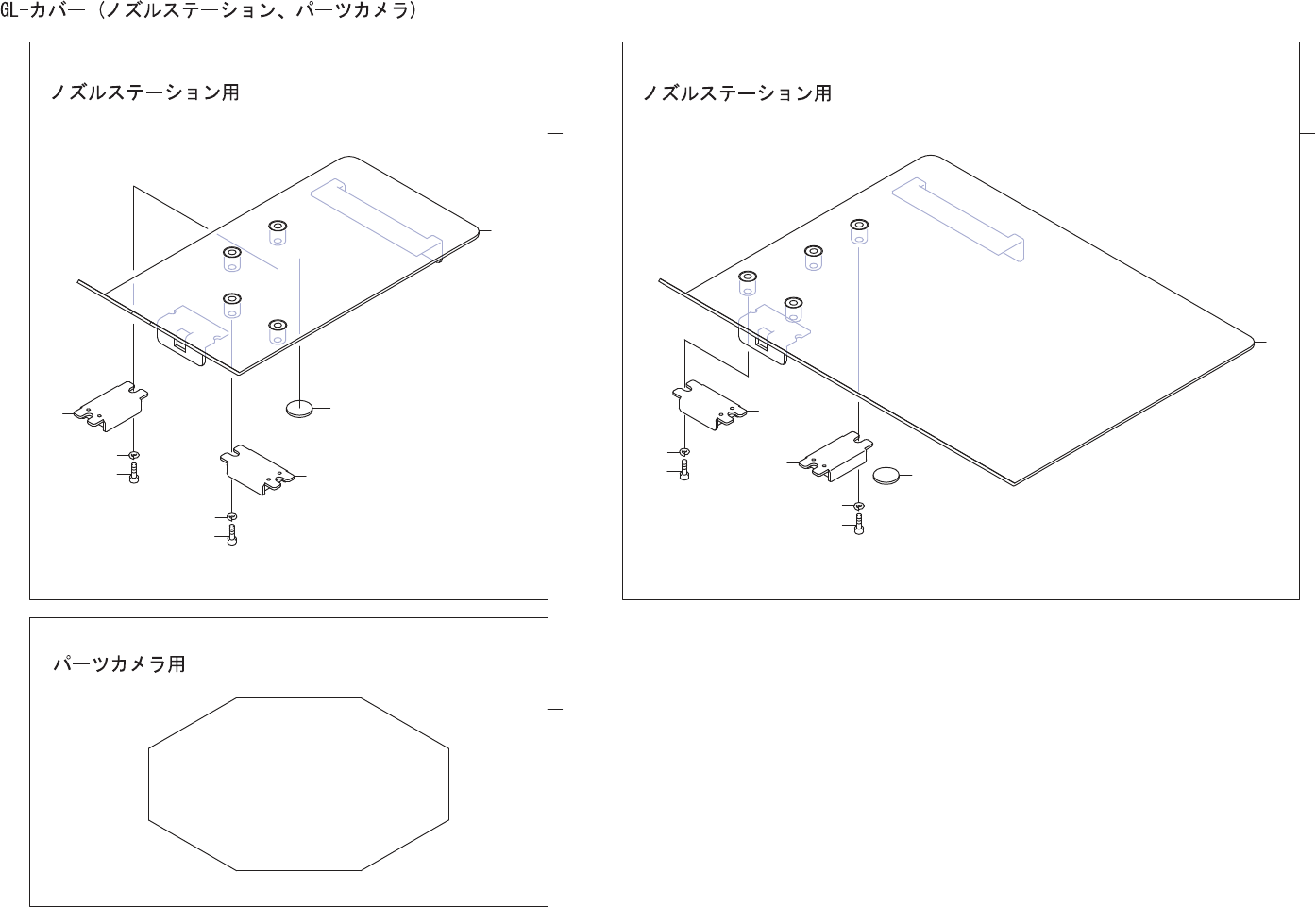 GL-カバー（ノズルステーション、パーツカメラ）

ノズルステーション用

ノズルステーション用

パーツカメラ用