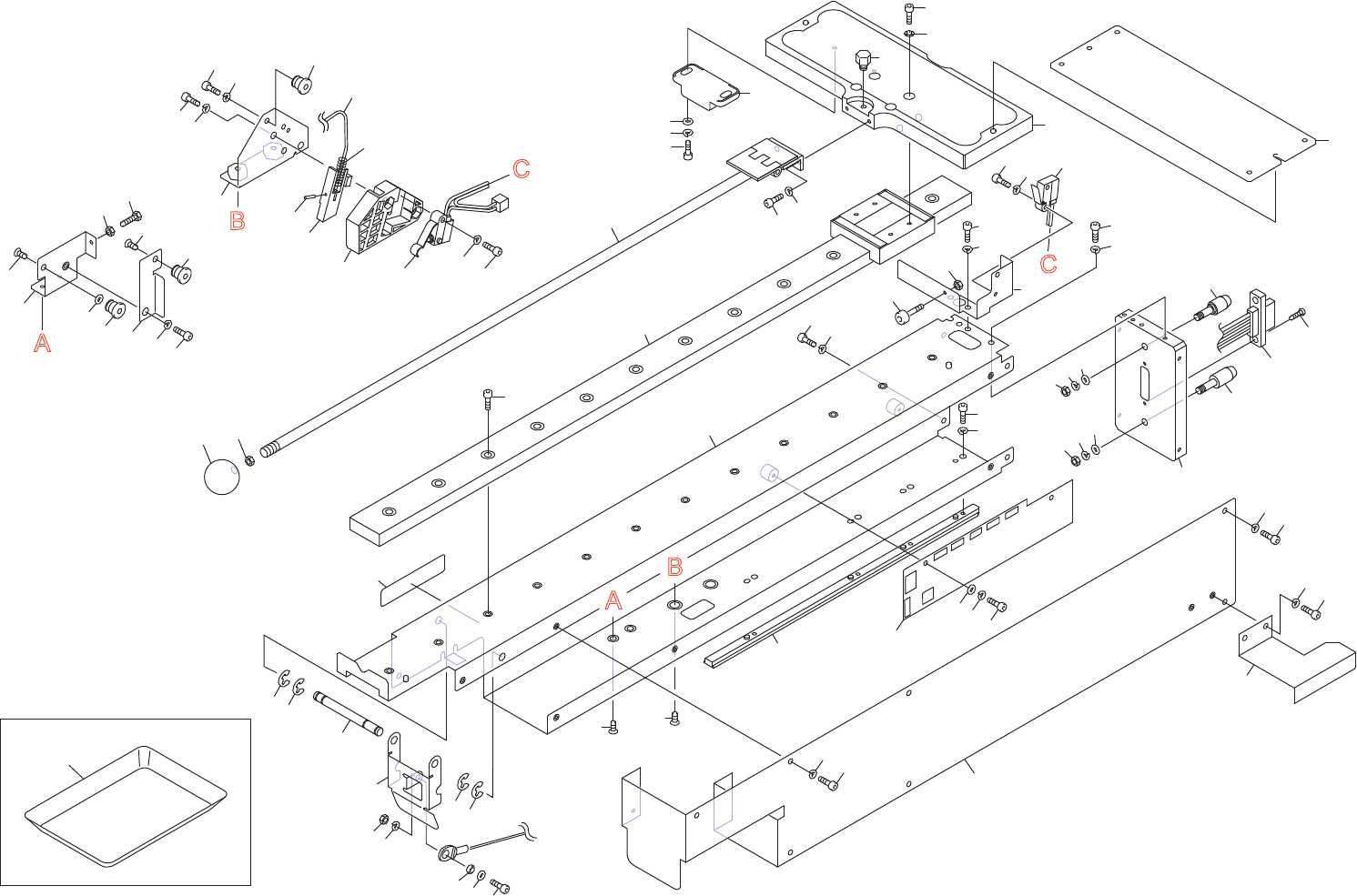 C

B

A

C

B

A