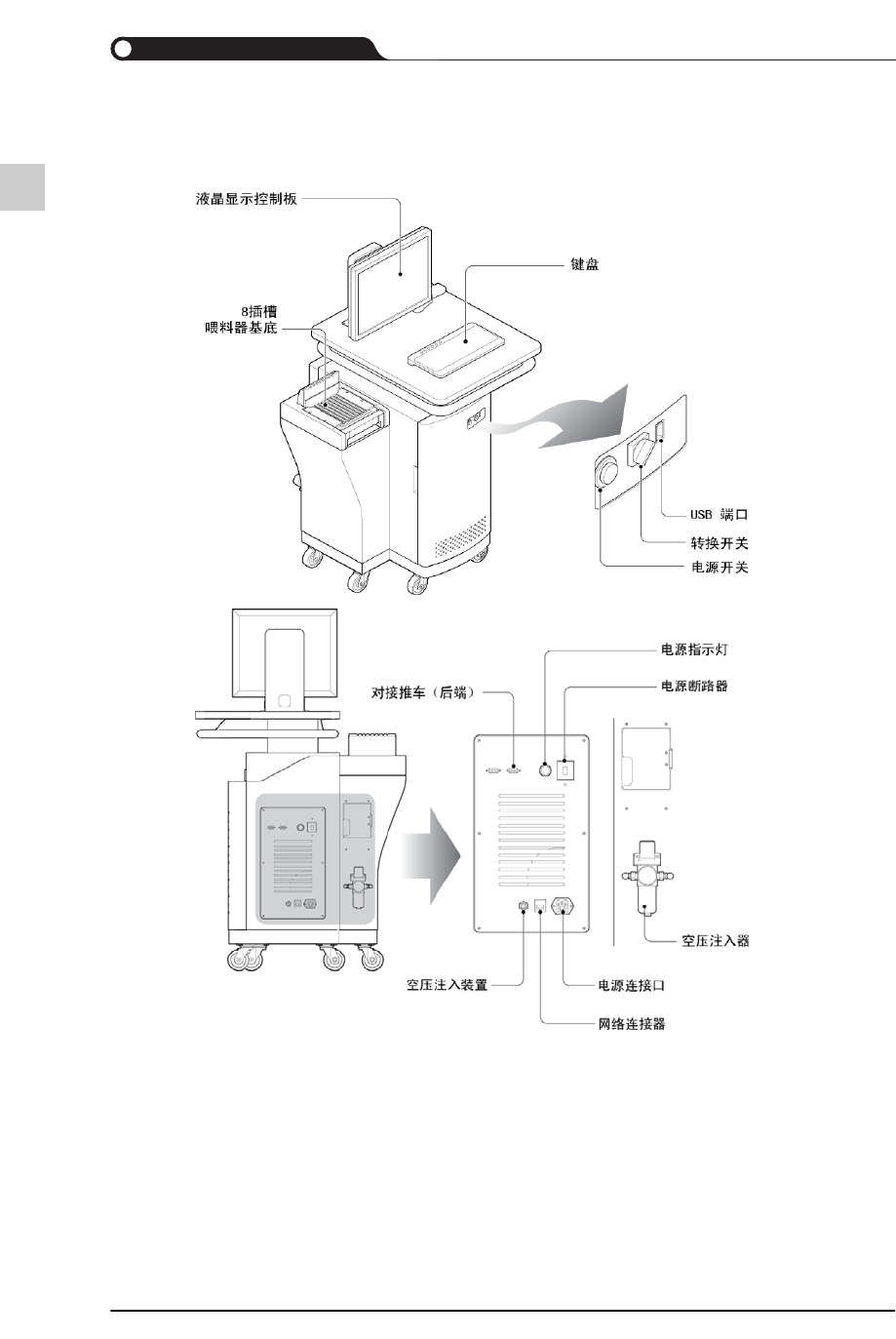 液晶显示控制板

键盘

8插槽
喂料器基底

USB 端口

转换开关

电源开关

电源指示灯

对接推车（后端）

电源断路器

空压注入器

空压注入装置

电源连接口

网络连接器