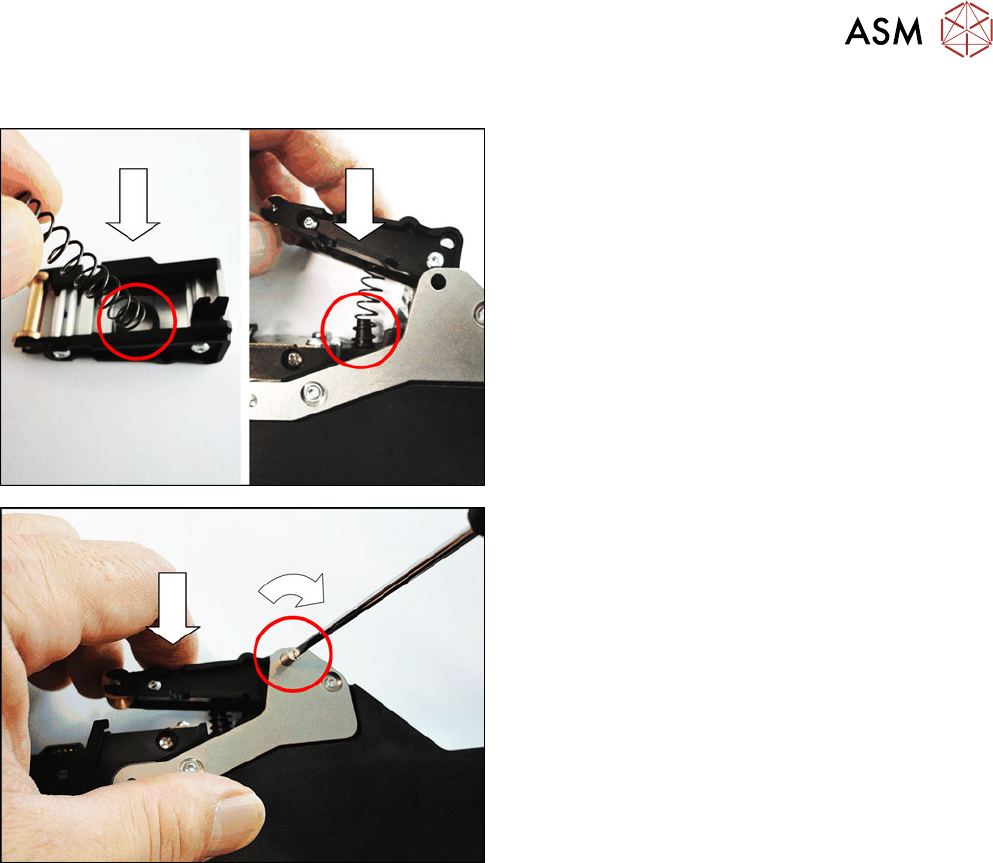 ASM