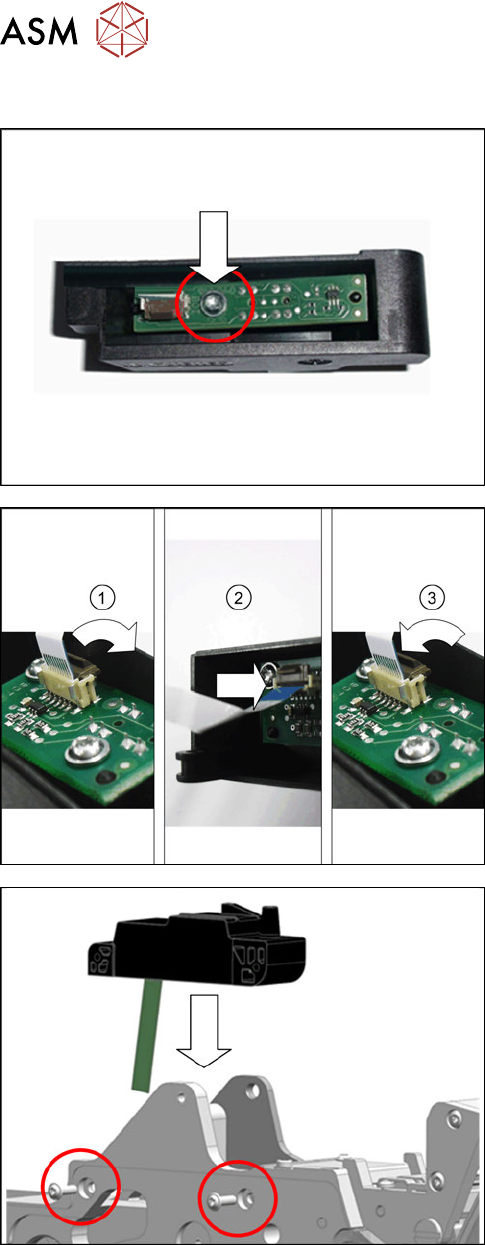 ASM

1

2

3