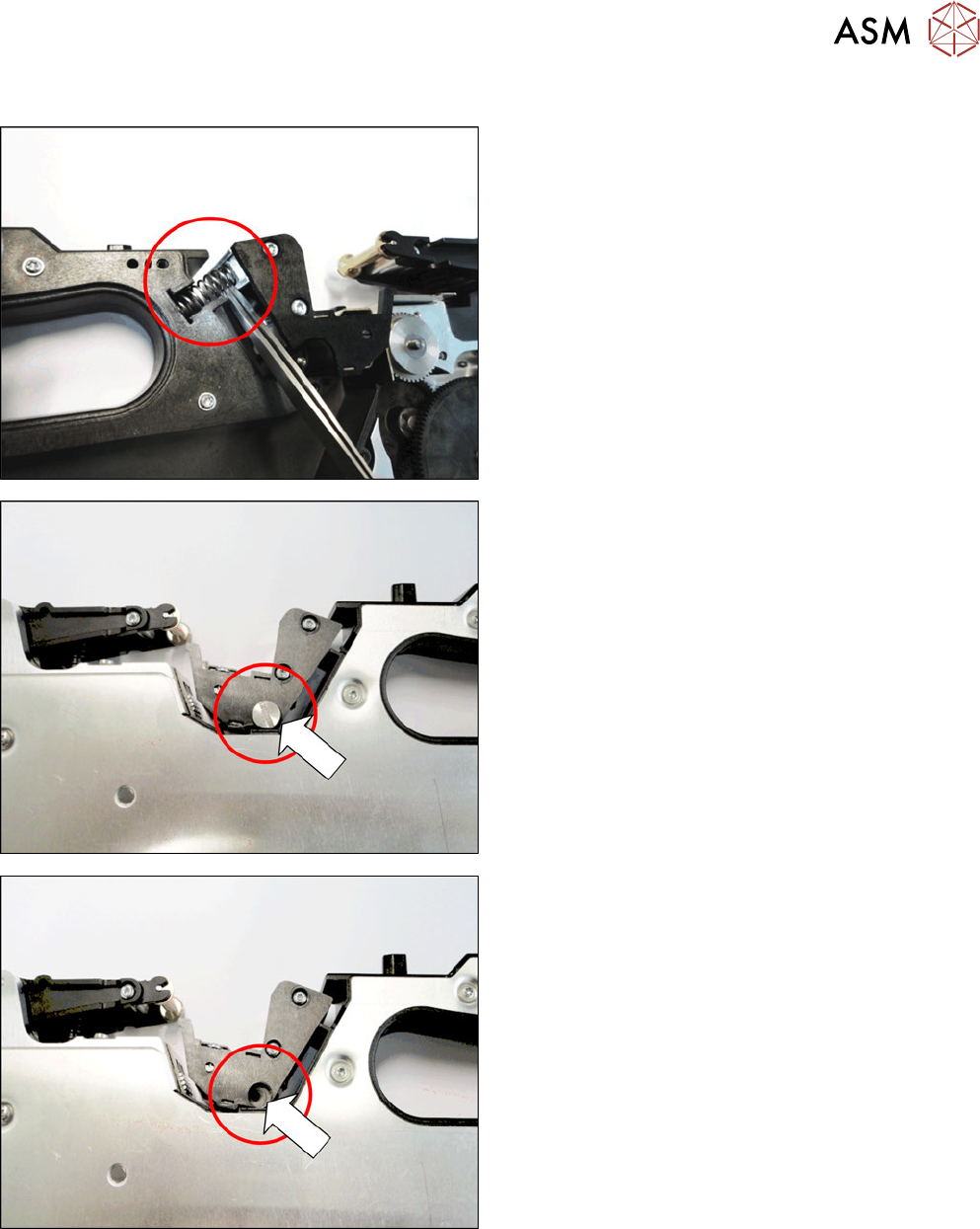 ASM