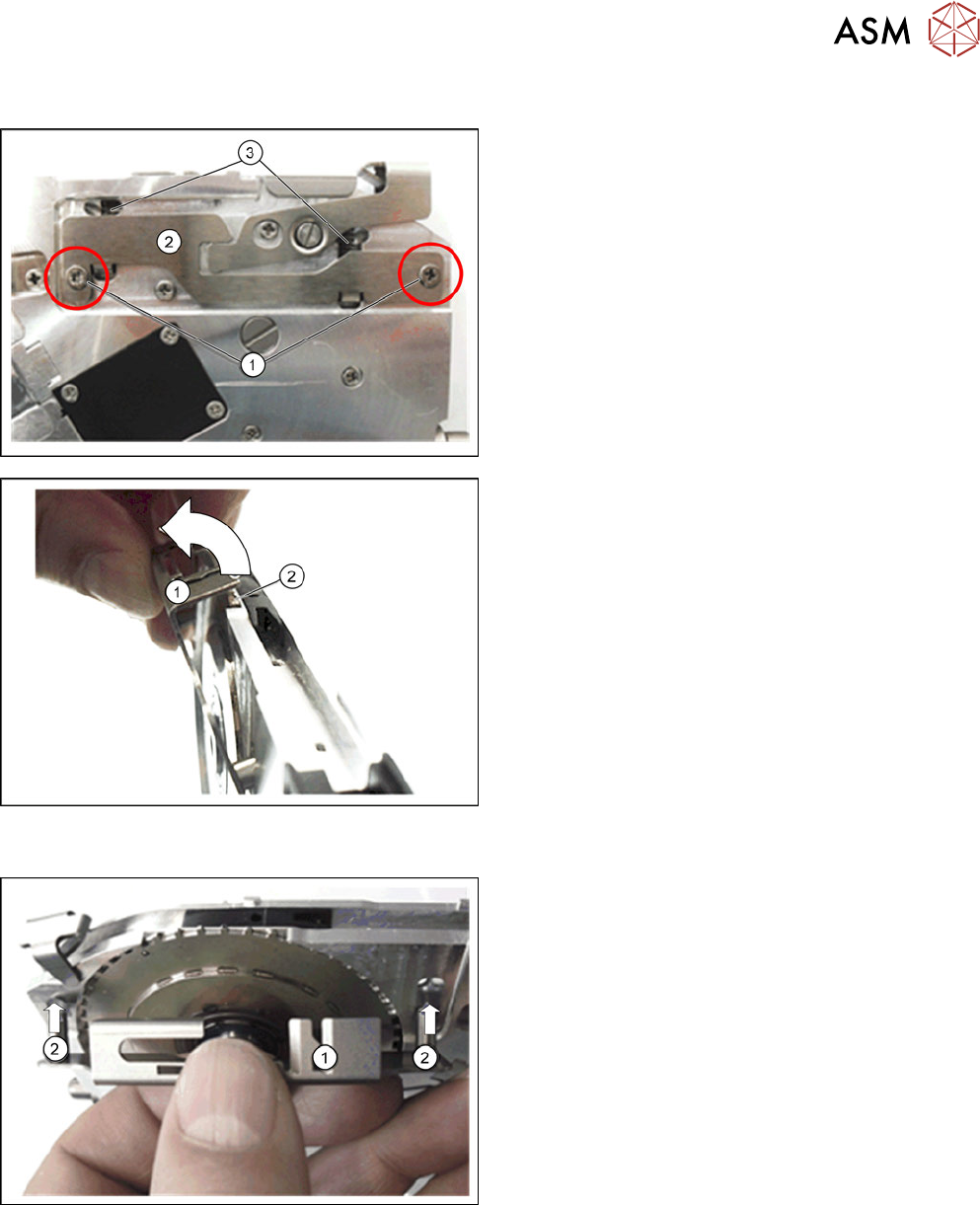 ASM

3
2
1

1
2

2
1
2