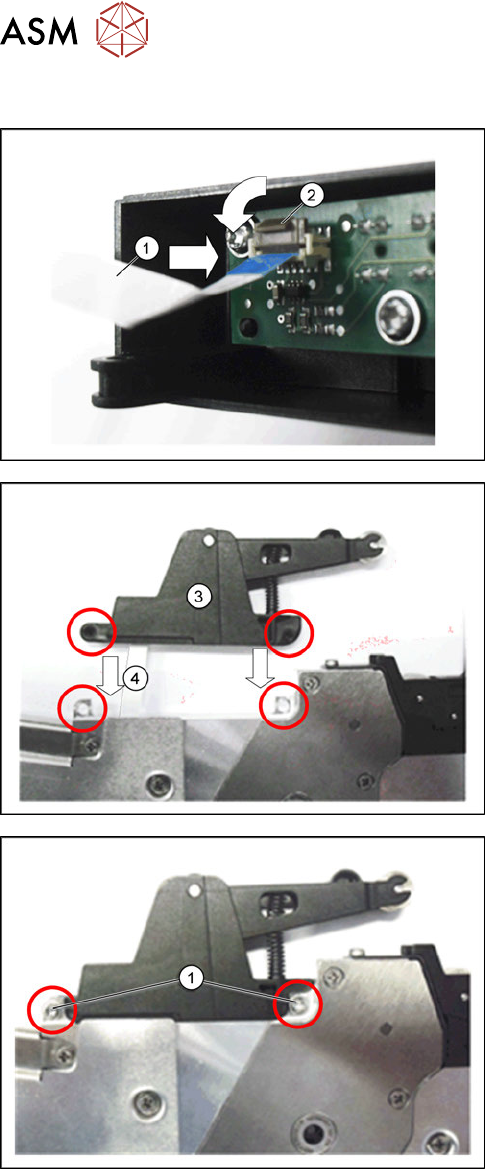 ASM

1
2

3
4

1