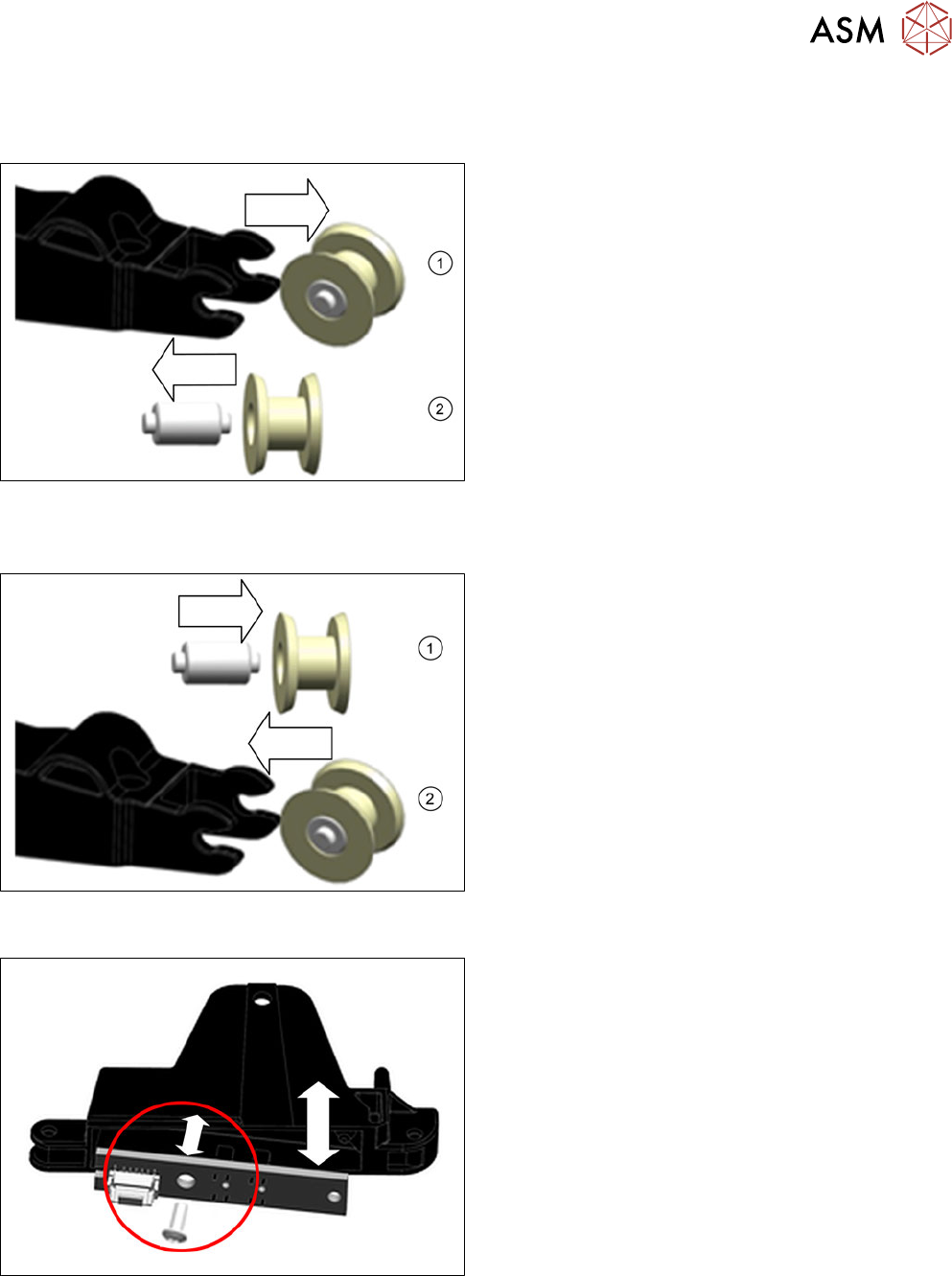 ASM

1

2

1

2