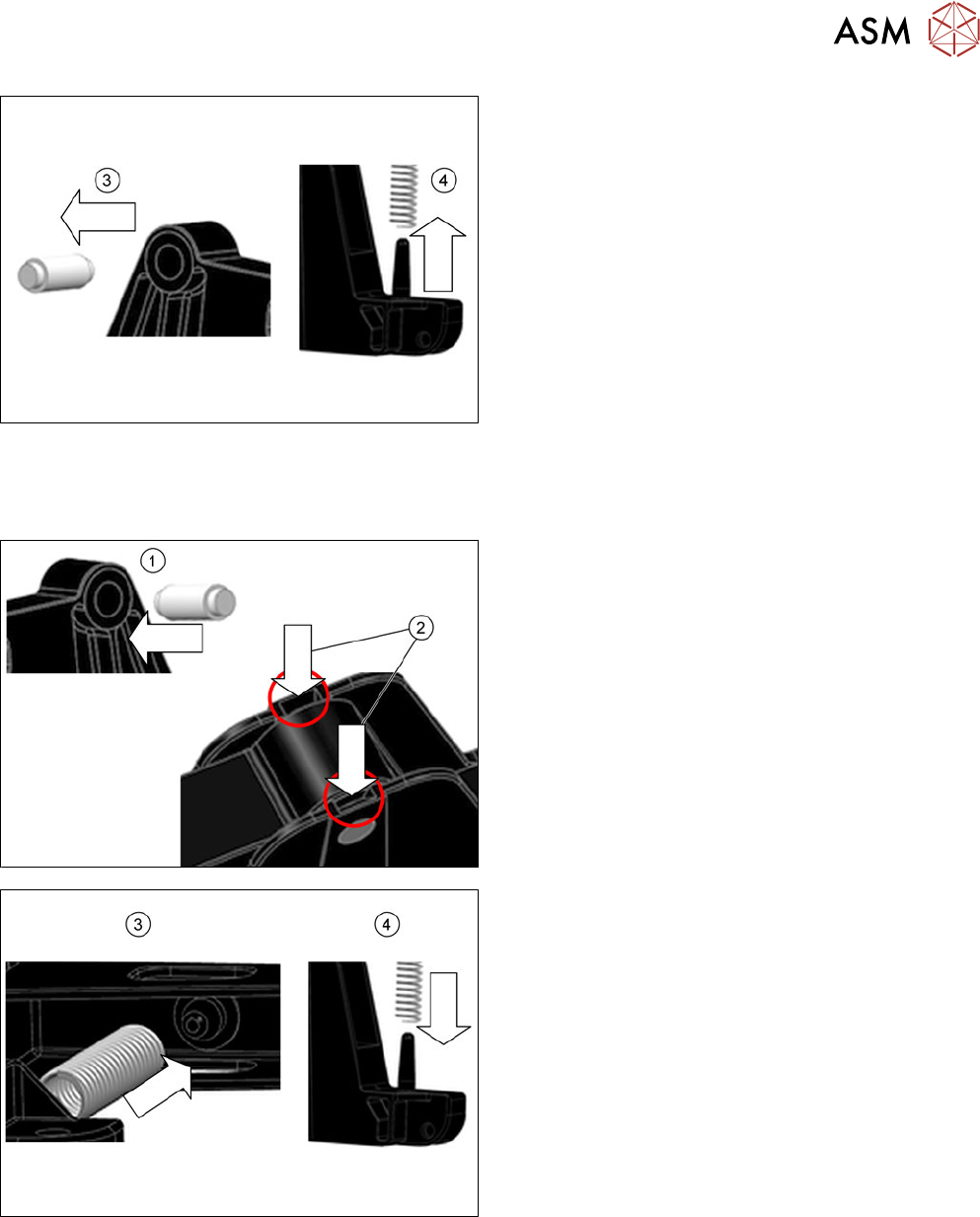 ASM

3

4

1

2

3

4