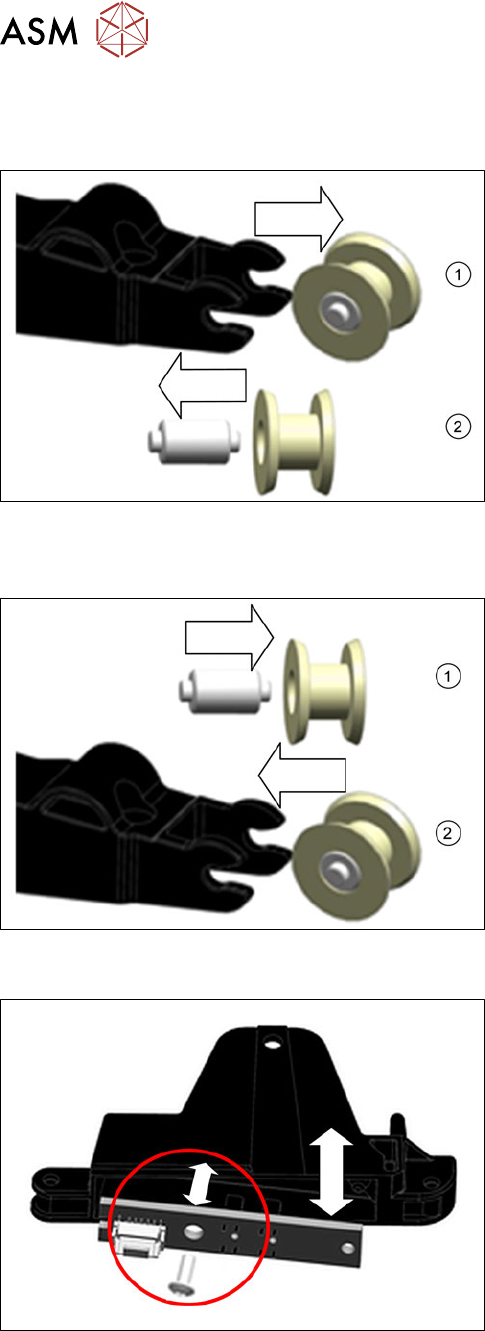 ASM

①

②

①

②