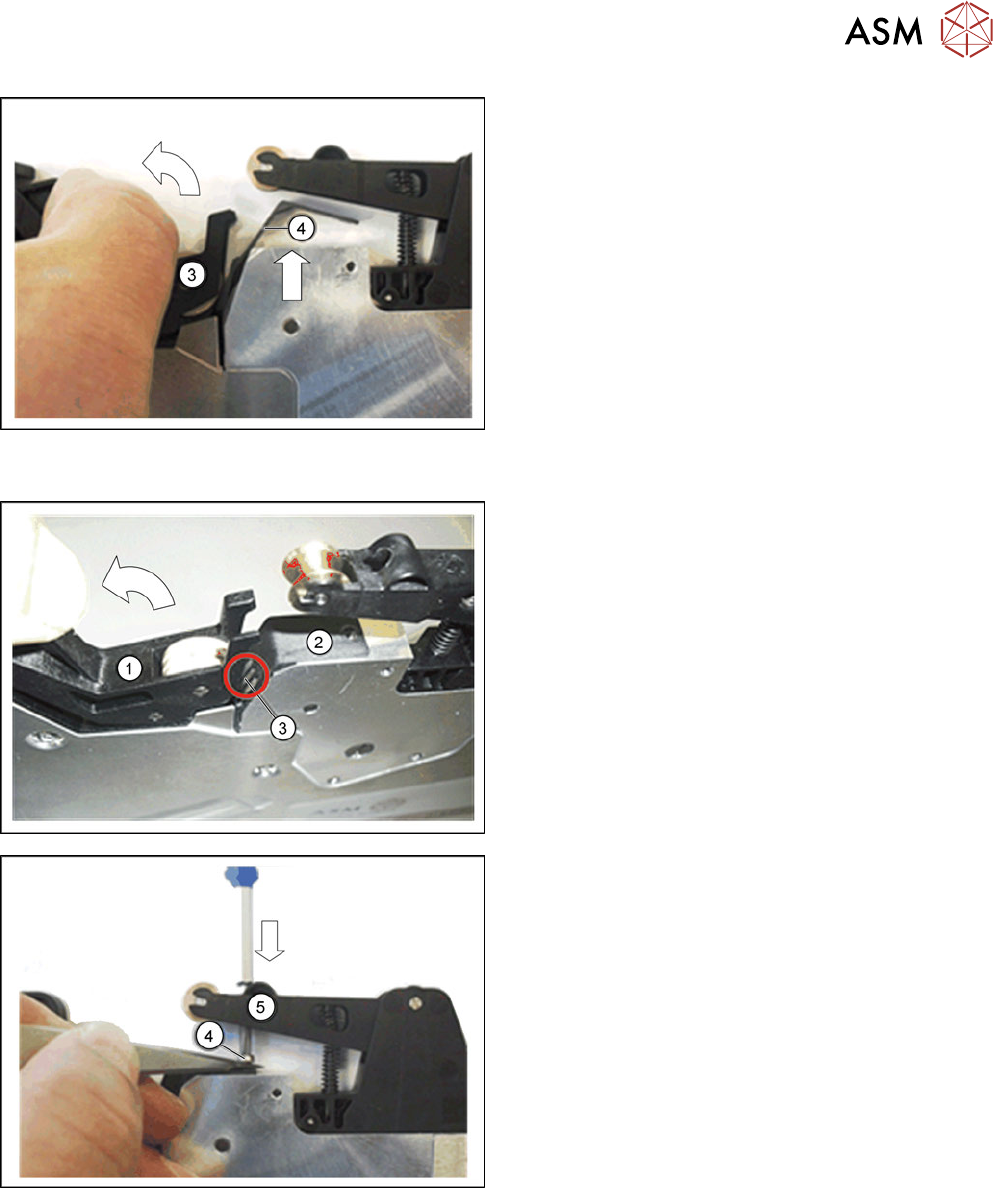 ASM

3

4

1

2

3

5

4