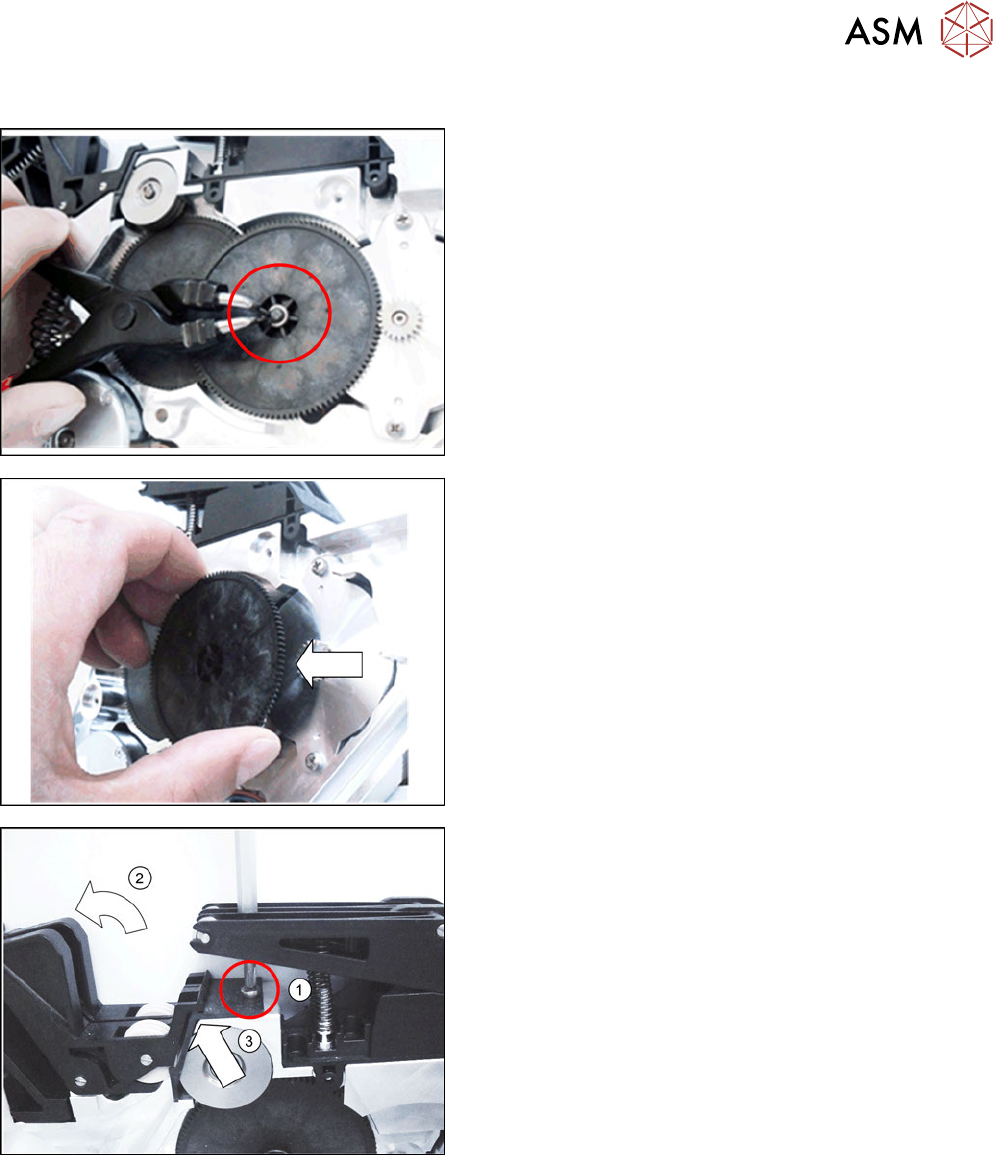 ASM

2

1

3