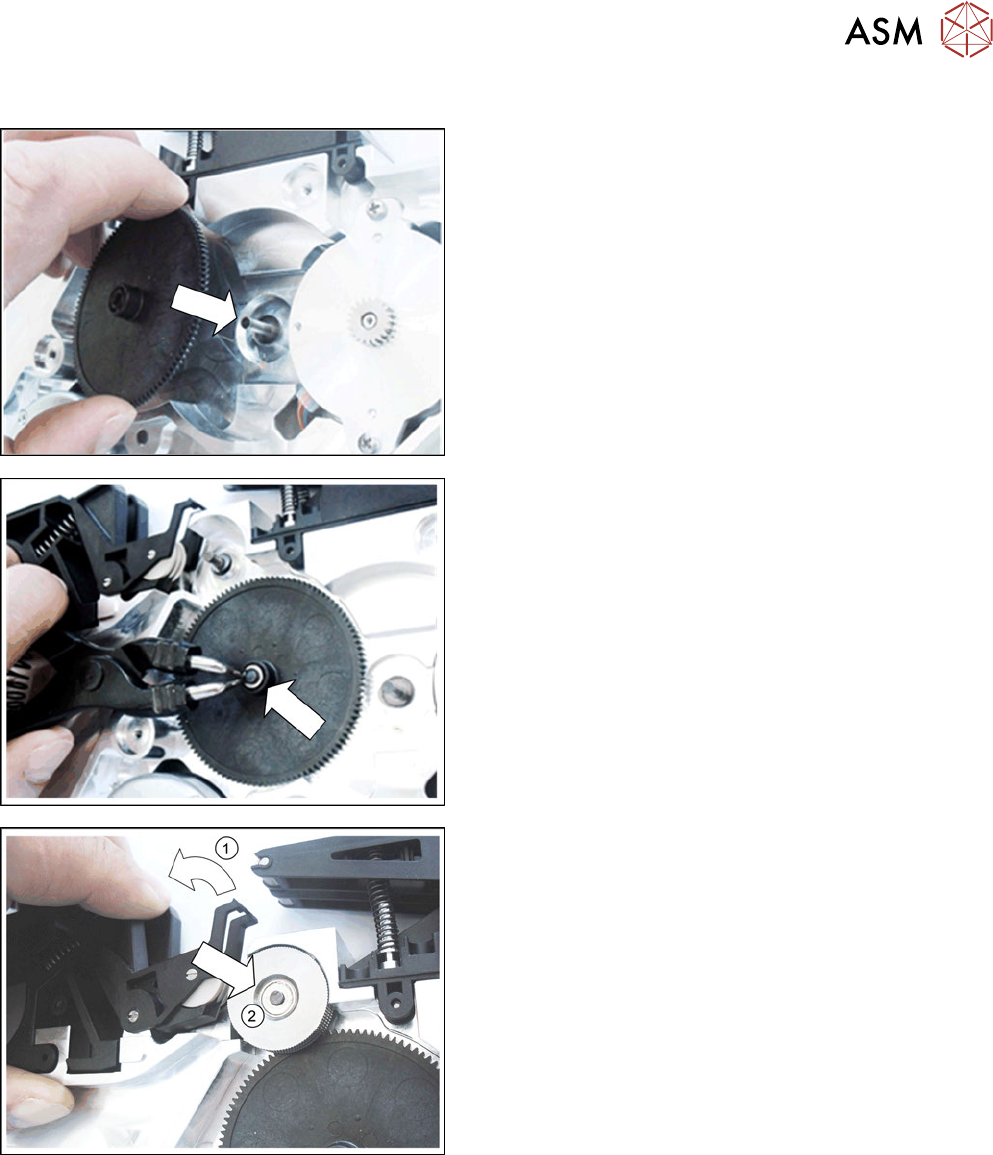 ASM

1

2