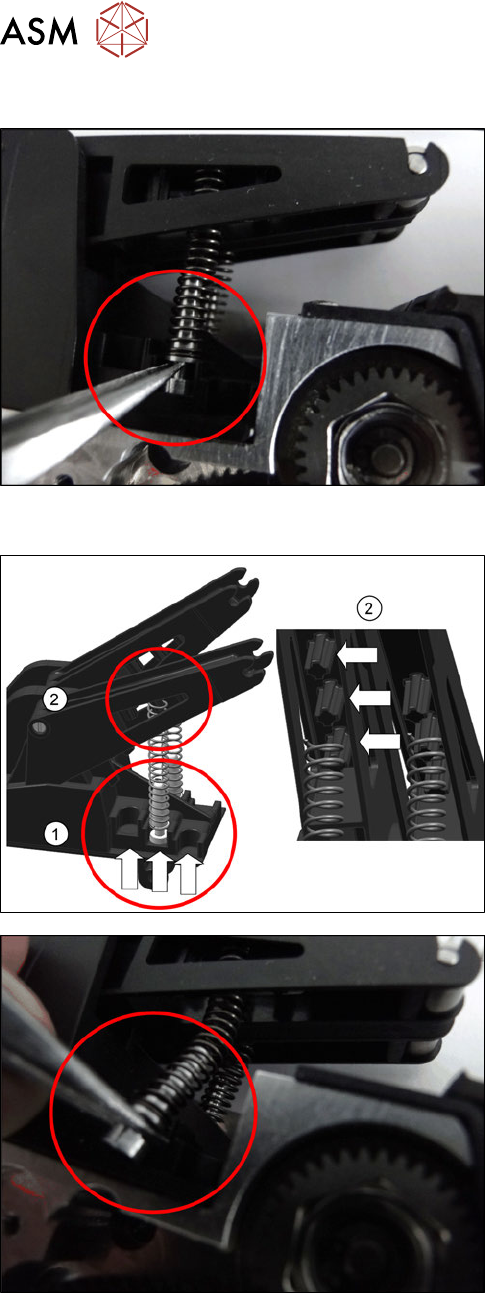 ASM

2

2

1