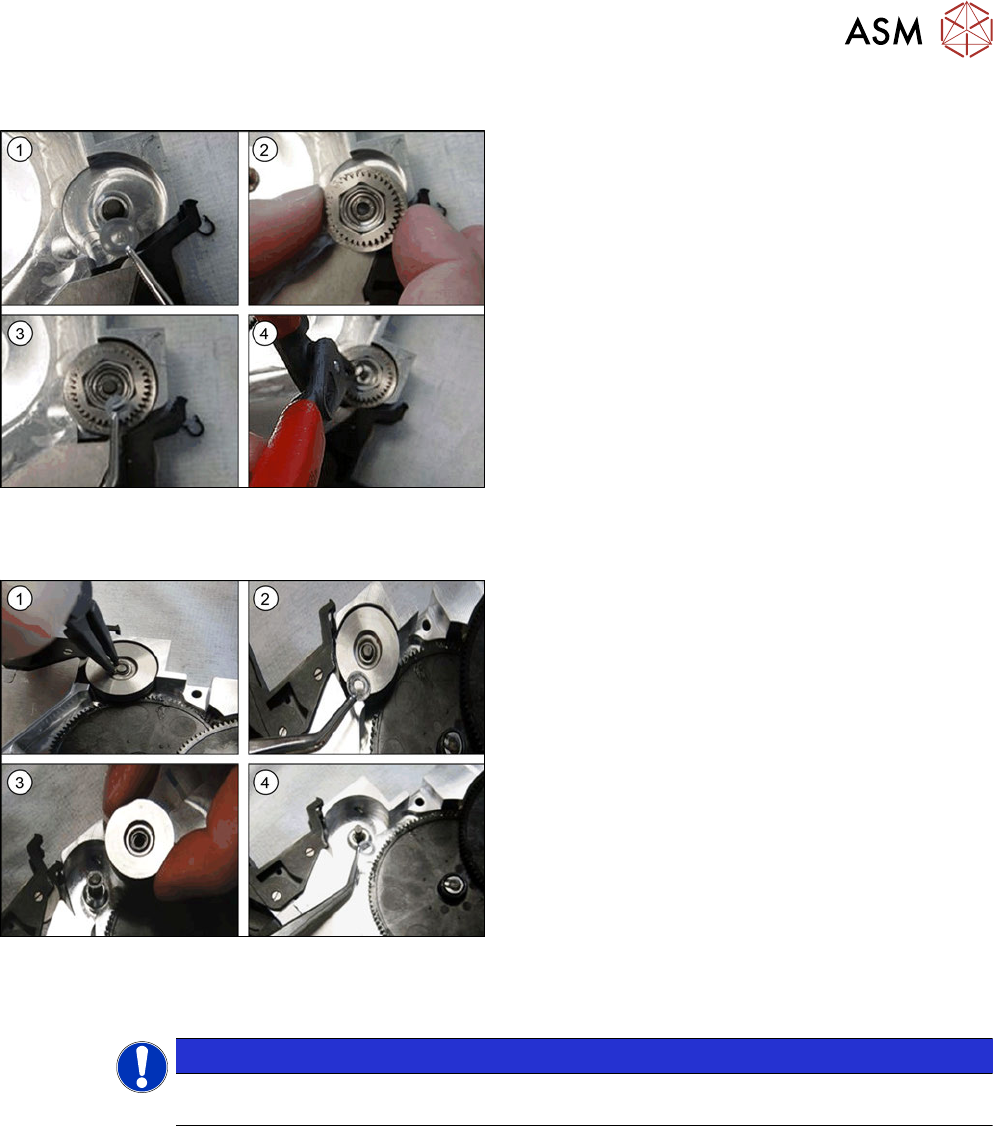 ASM

1
2
3
4

1
2
3
4