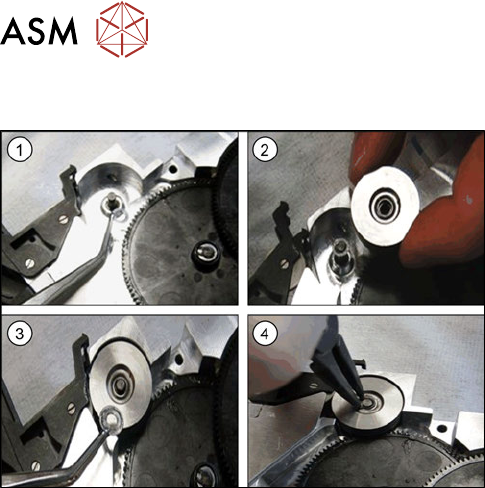 ASM

1

2

3

4