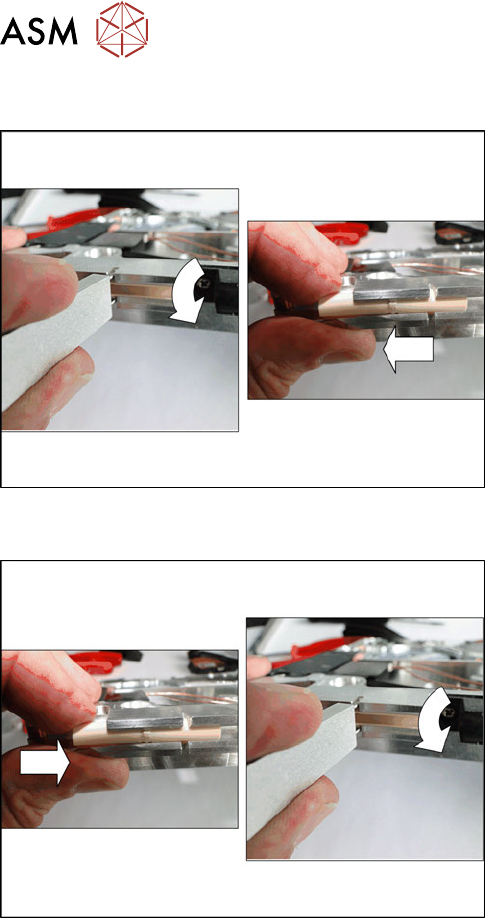 ASM