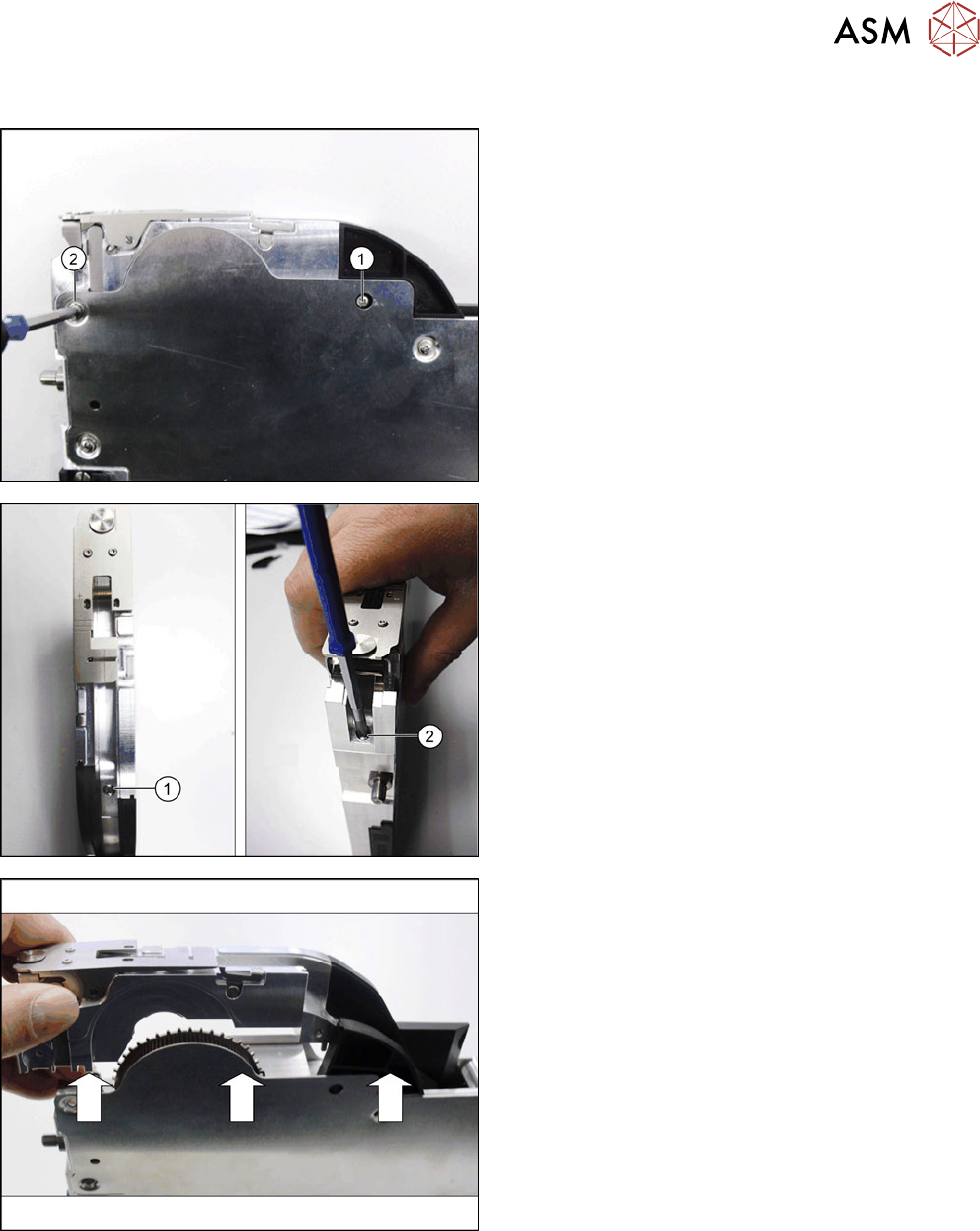 ASM

2

1

1

2