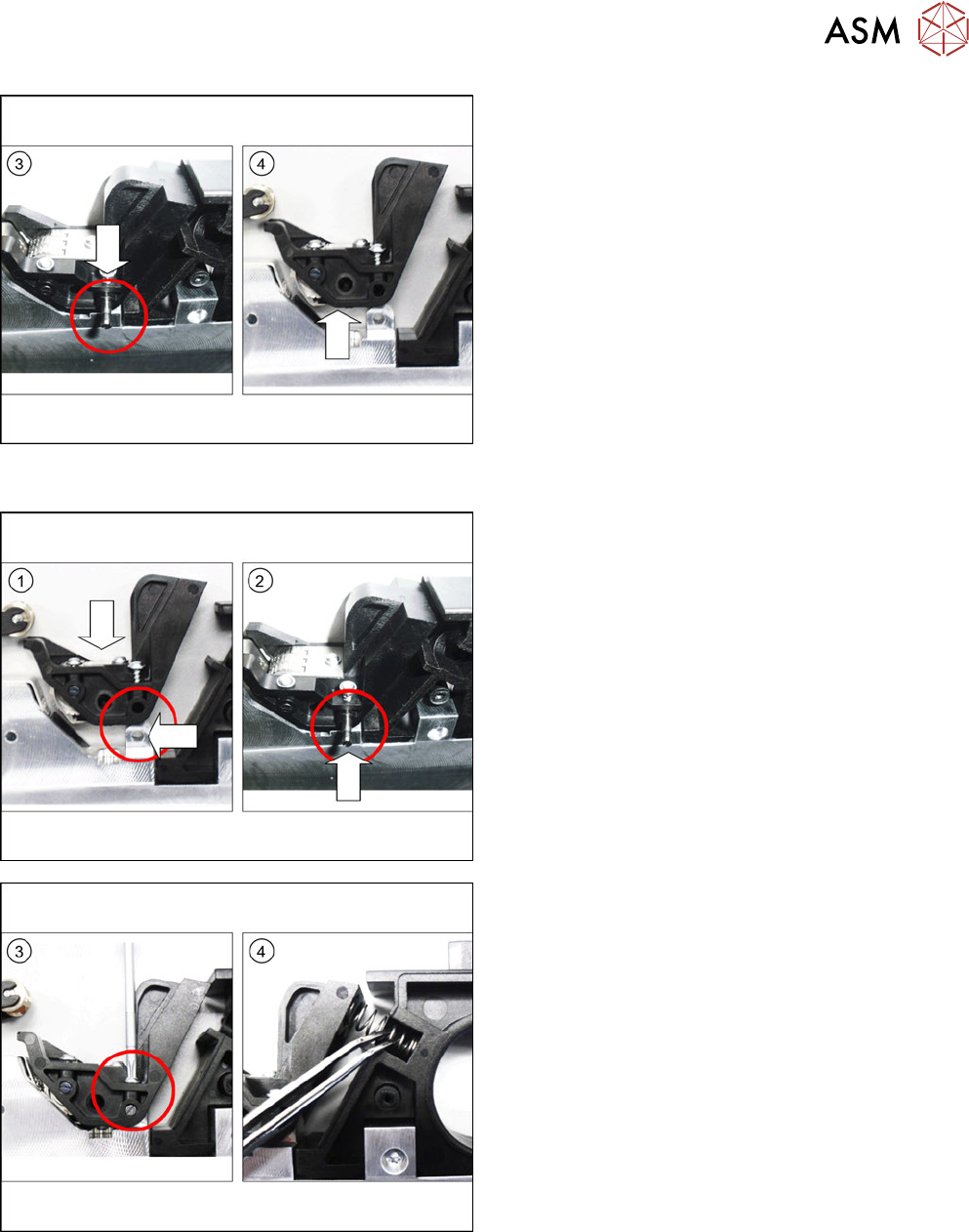 ASM

3

4

1

2

3

4