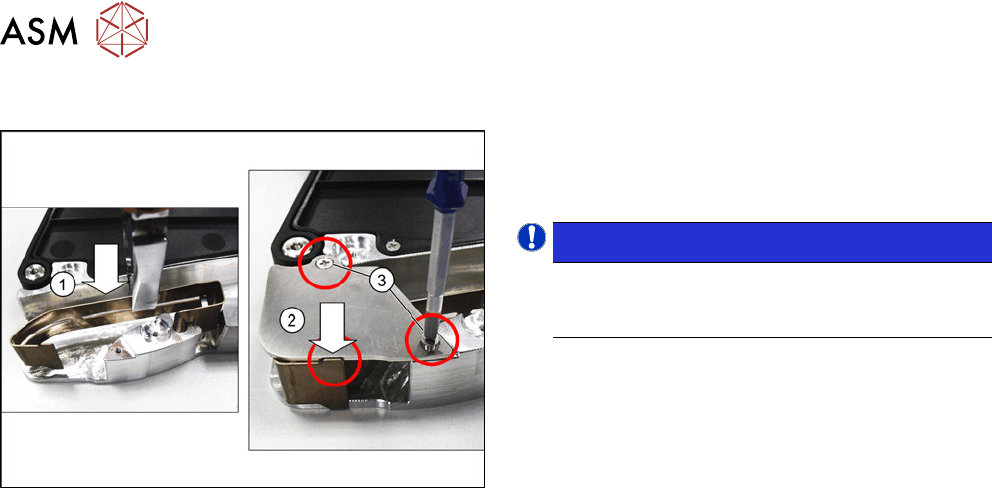 ASM

1

2

3