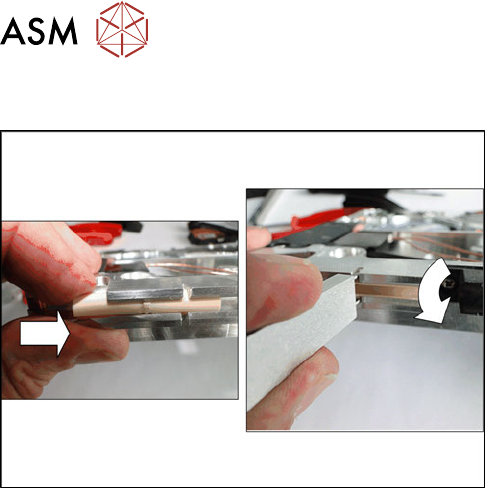 ASM