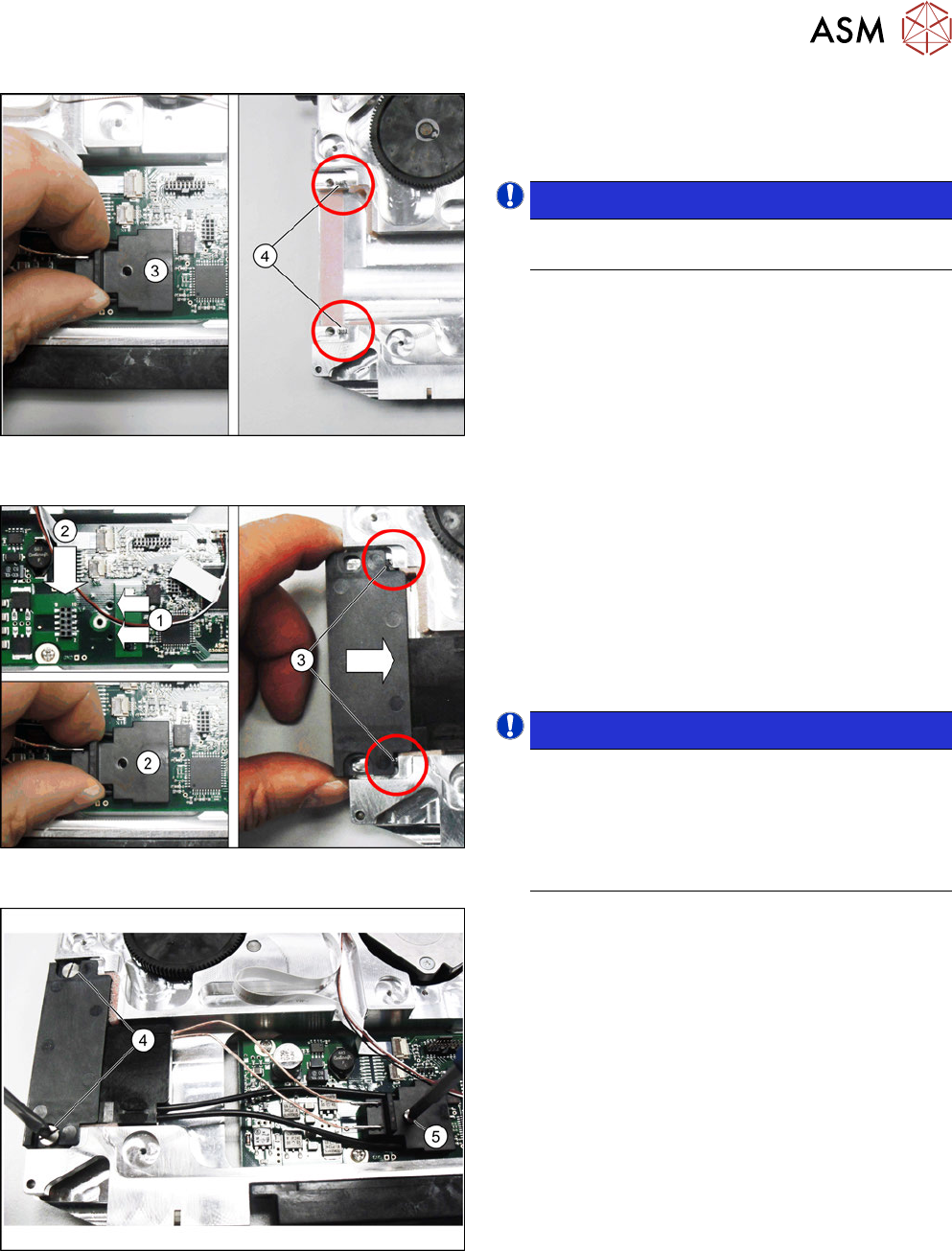 ASM

3

4

2

1

2

3

4

5