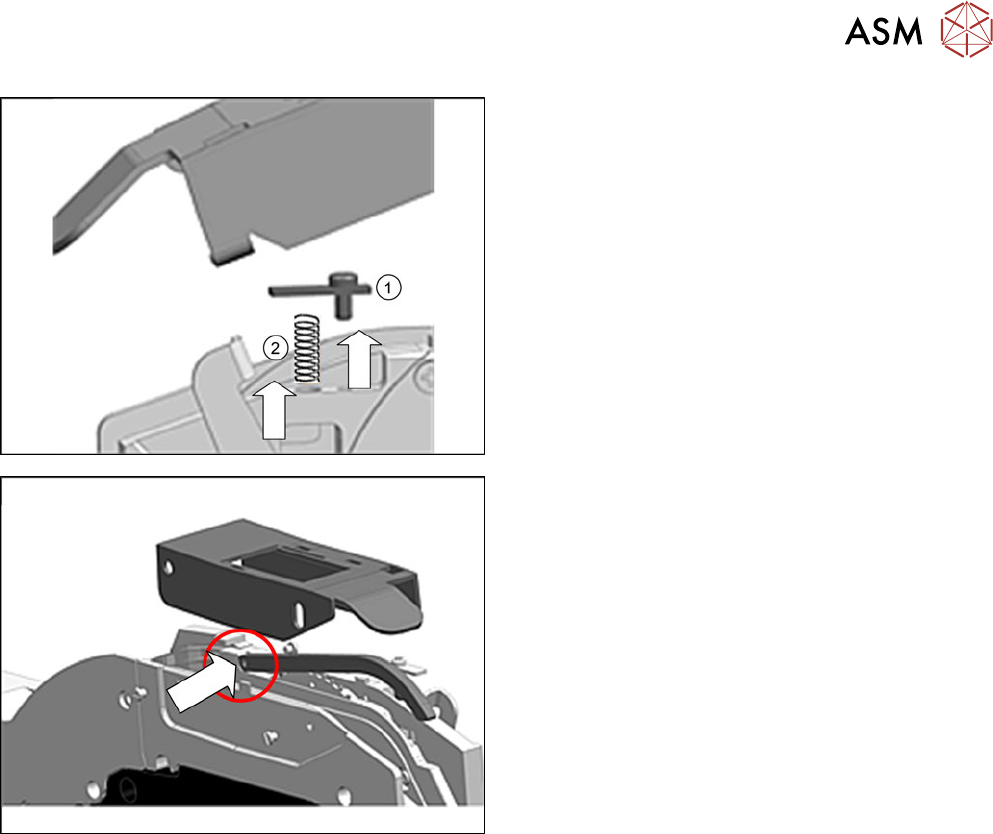 ASM

1

2