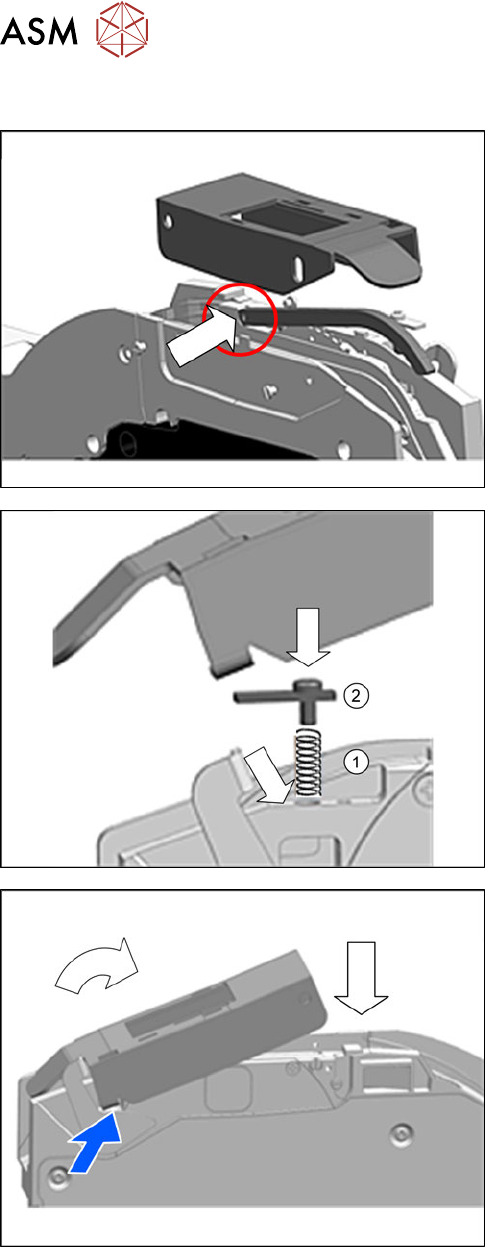 ASM

2

1