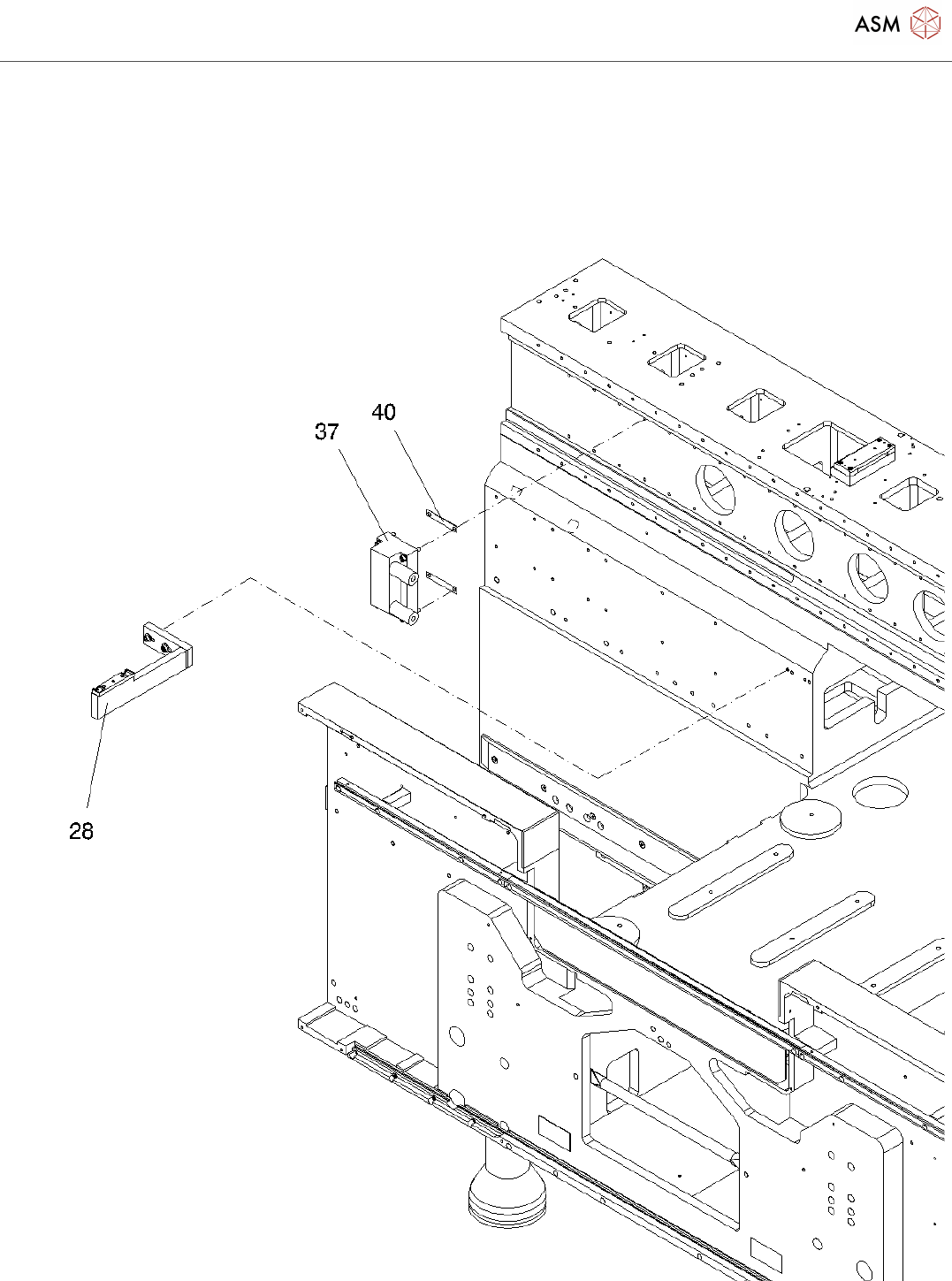 ASM

40

37

28