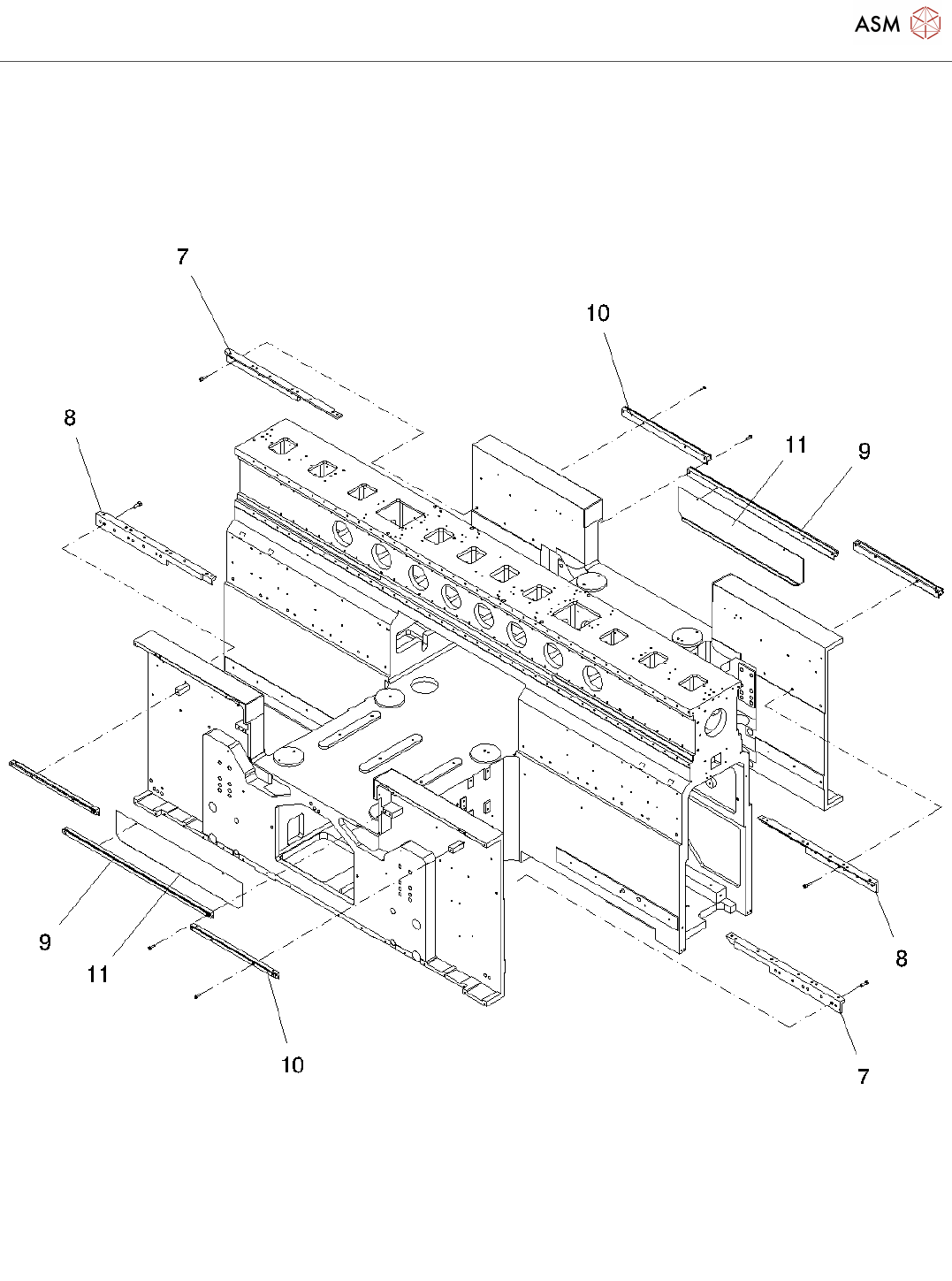 ASM

7

10

8

11

9

9

11

10

8

7