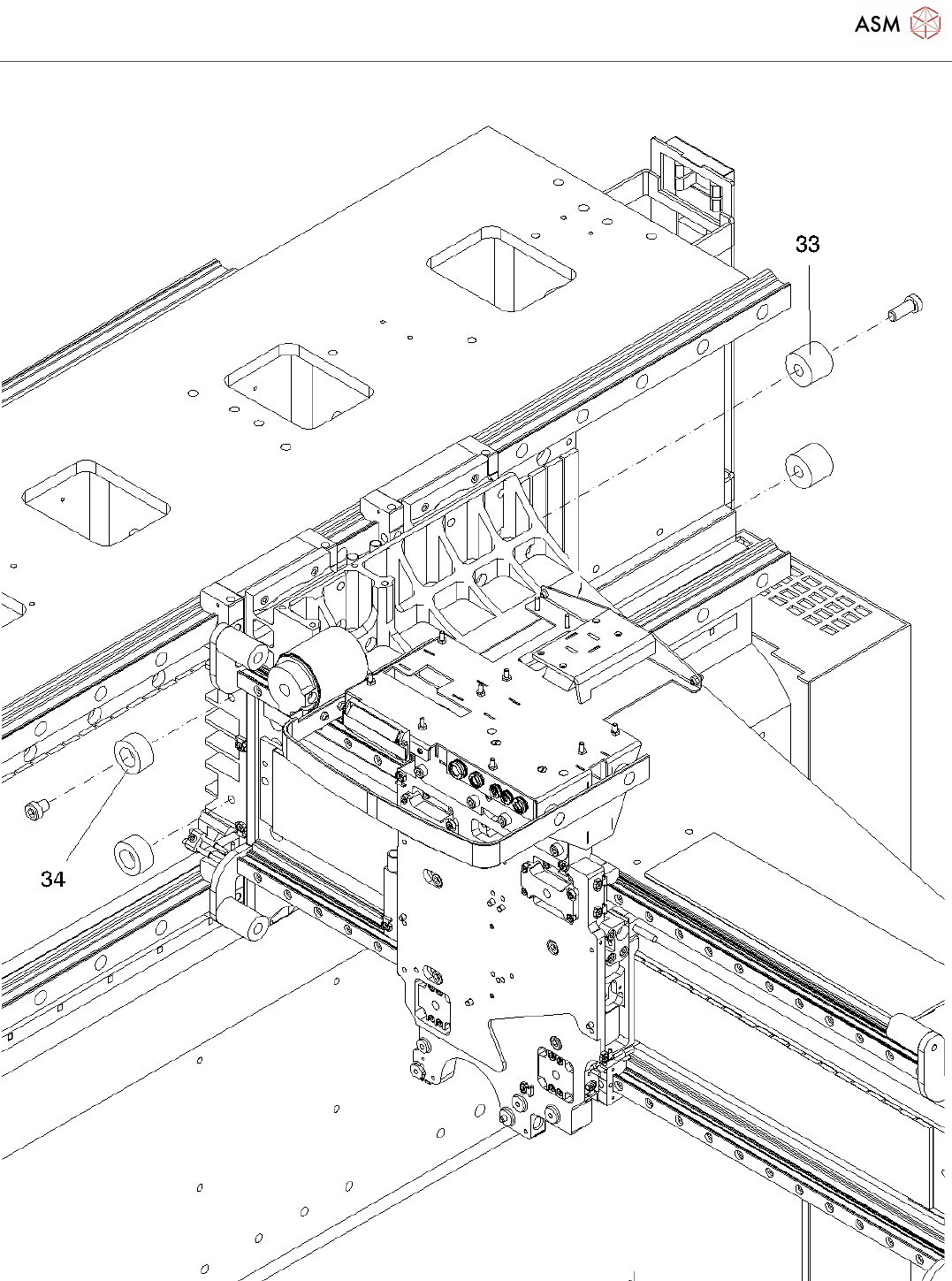 ASM

33

34