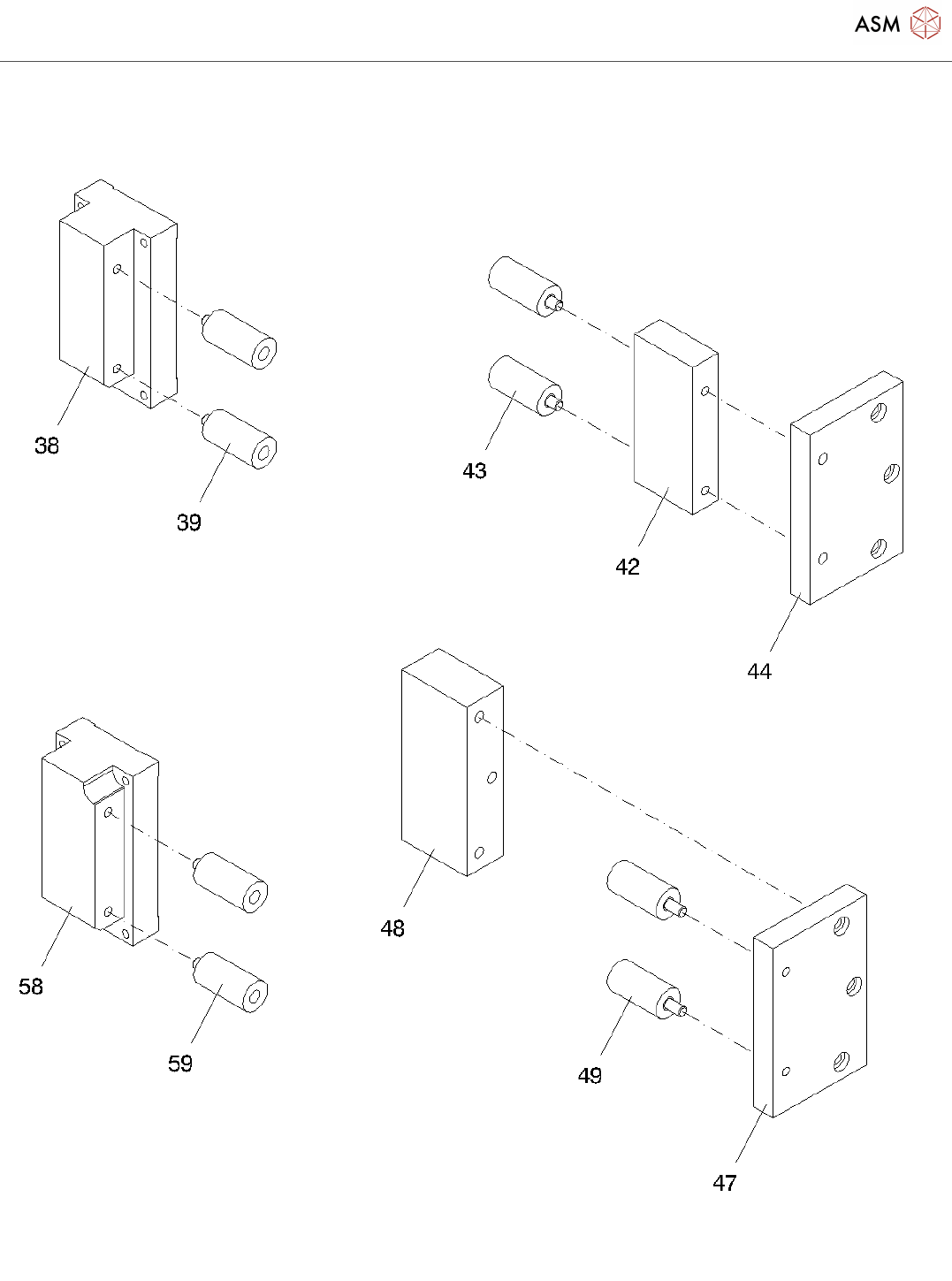 ASM

38

39

43

42

44

58

59

48

49

47