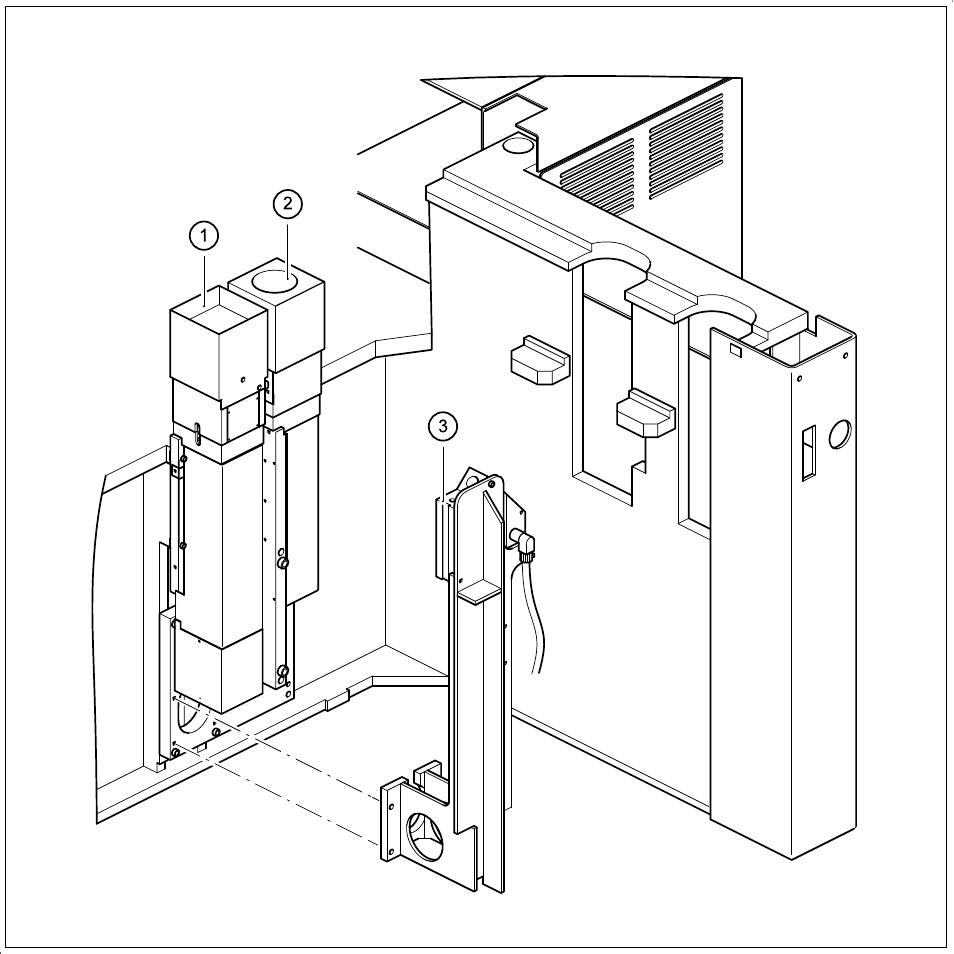 1
2
3