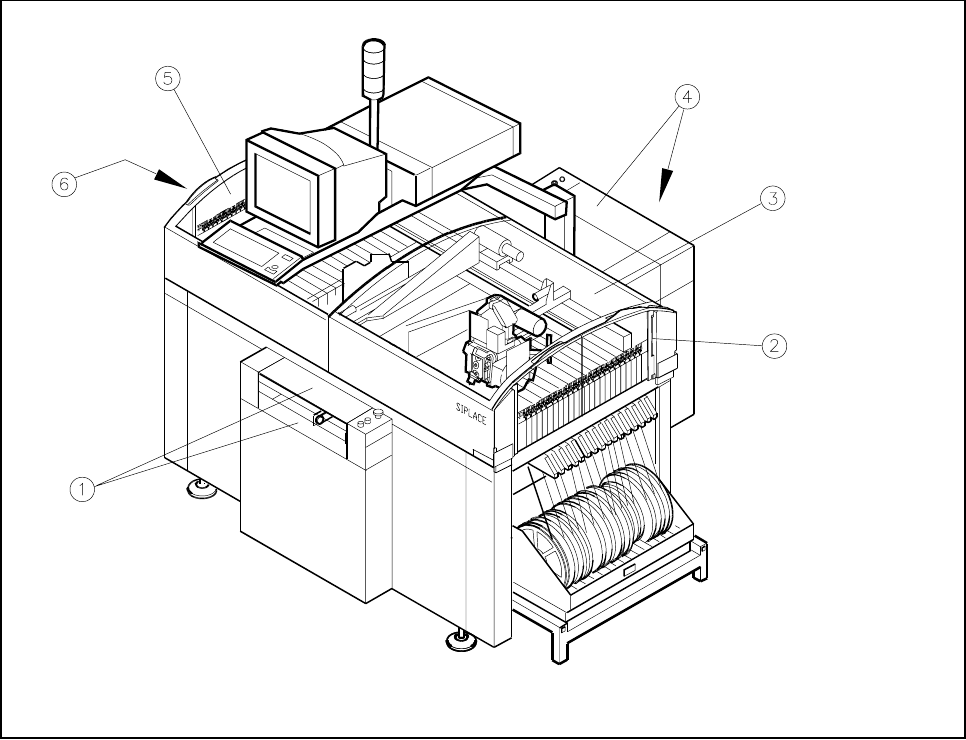 5
4
6
3
2
SIPLACE
1